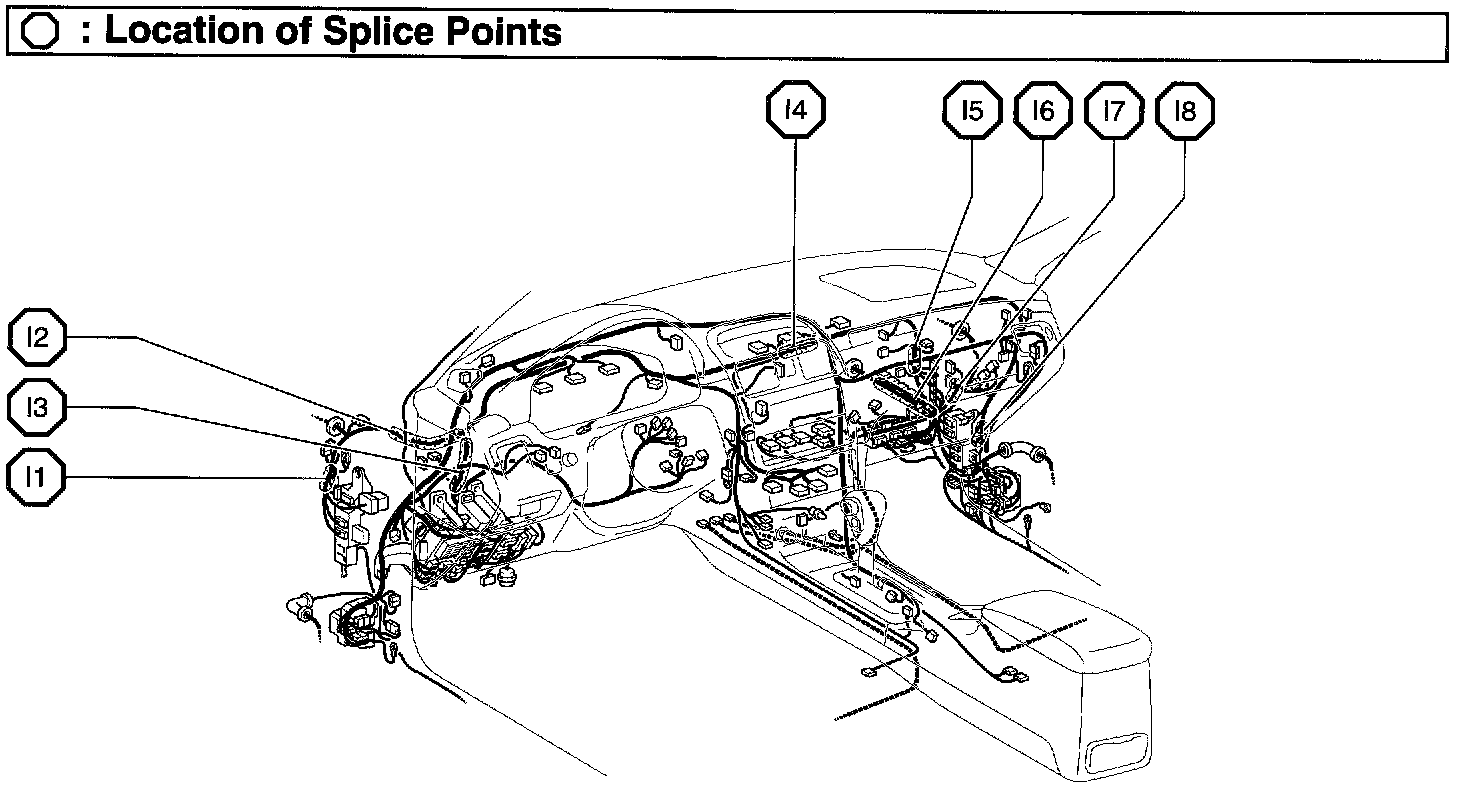 : Location of Splice Points

I4

I5

I6

I7

I8

I2

I3

I1