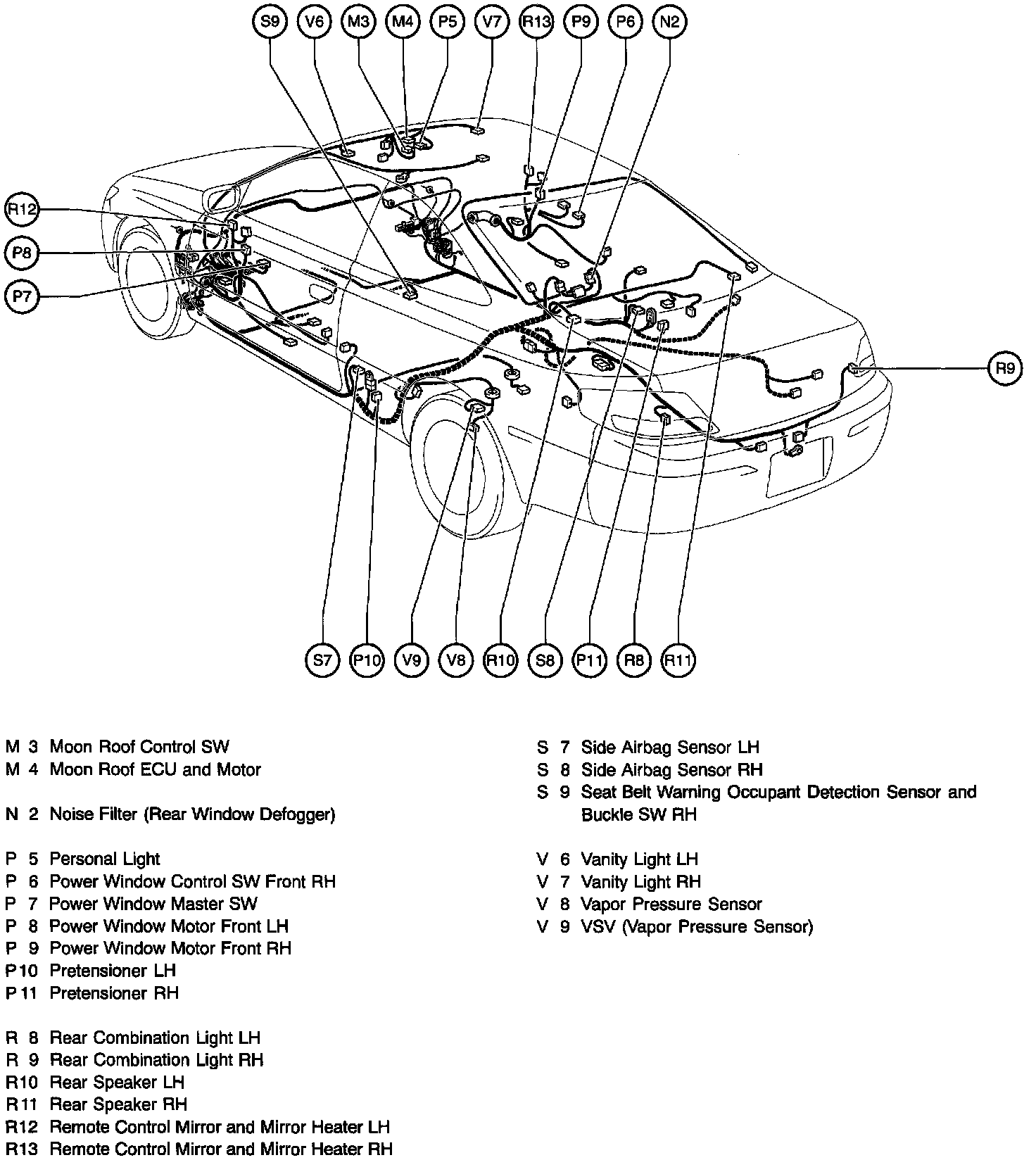 S9 V6 M3 M4 P5 V7 R13 P9 P6 N2

R12
P8
P7

R9

S7 P10 V9 V8 R10 S8 P11 R8 R11

M 3 Moon Roof Control SW
M 4 Moon Roof ECU and Motor

N 2 Noise Filter (Rear Window Defogger)

P 5 Personal Light
P 6 Power Window Control SW Front RH
P 7 Power Window Master SW
P 8 Power Window Motor Front LH
P 9 Power Window Motor Front RH
P10 Pretensioner LH
P11 Pretensioner RH

R 8 Rear Combination Light LH
R 9 Rear Combination Light RH
R10 Rear Speaker LH
R11 Rear Speaker RH
R12 Remote Control Mirror and Mirror Heater LH
R13 Remote Control Mirror and Mirror Heater RH

S 7 Side Airbag Sensor LH
S 8 Side Airbag Sensor RH
S 9 Seat Belt Warning Occupant Detection Sensor and Buckle SW RH

V 6 Vanity Light LH
V 7 Vanity Light RH
V 8 Vapor Pressure Sensor
V 9 VSV (Vapor Pressure Sensor)