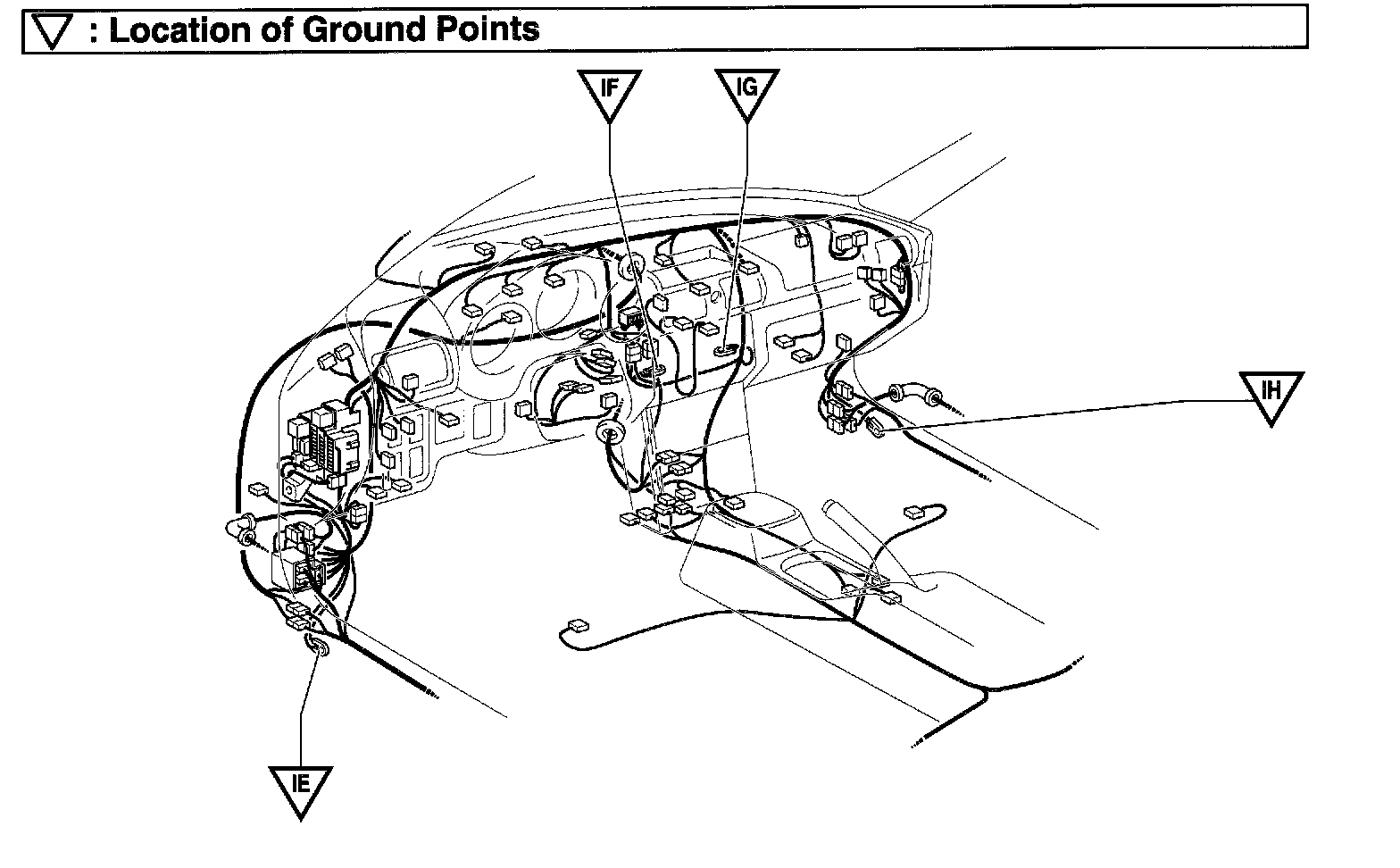 ▽ : Location of Ground Points

IF

IG

IH

IE