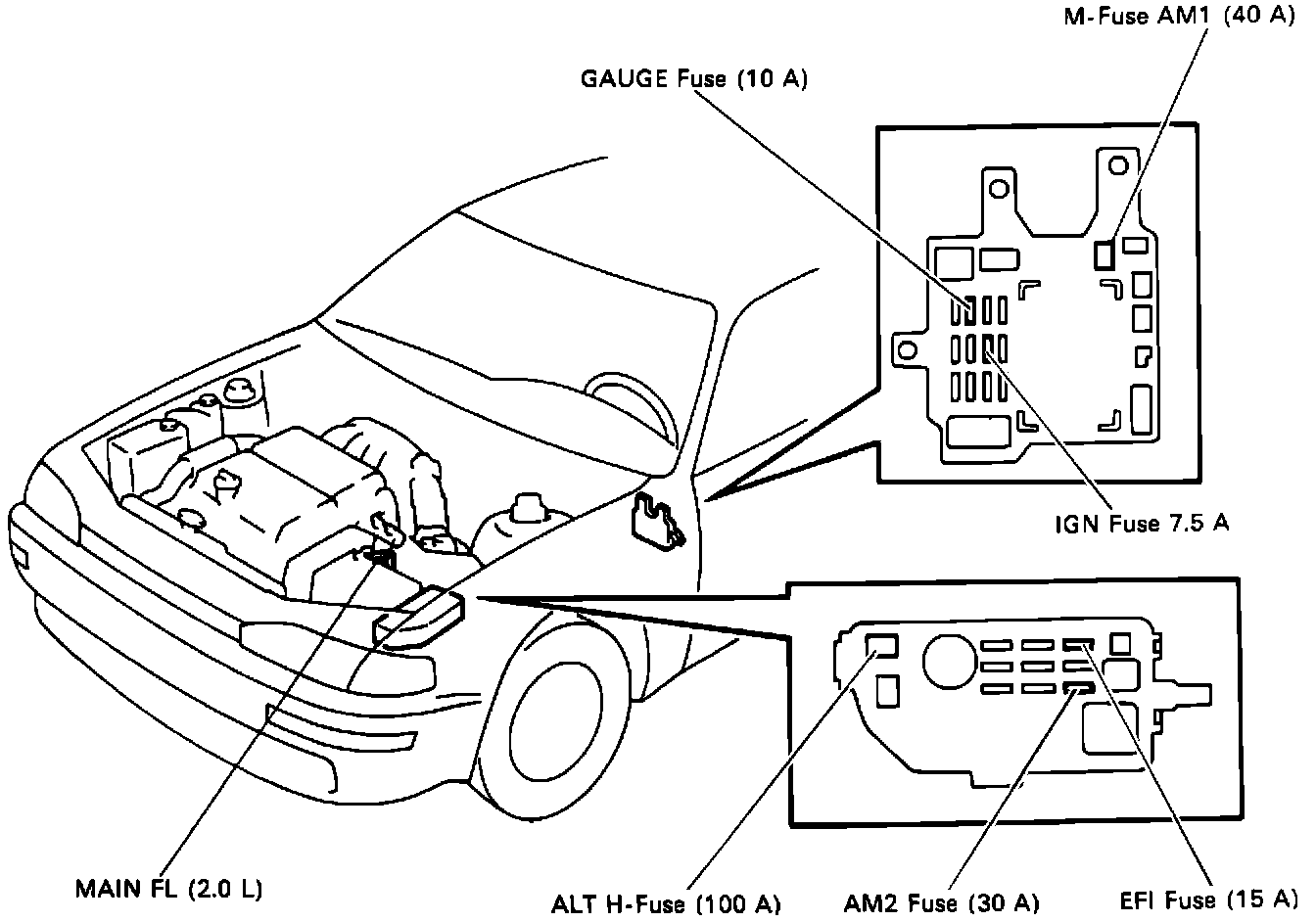 M-Fuse AM1 (40 A)

GAUGE Fuse (10 A)

IGN Fuse 7.5 A

MAIN FL (2.0 L)

ALT H-Fuse (100 A)

AM2 Fuse (30 A)

EFI Fuse (15 A)