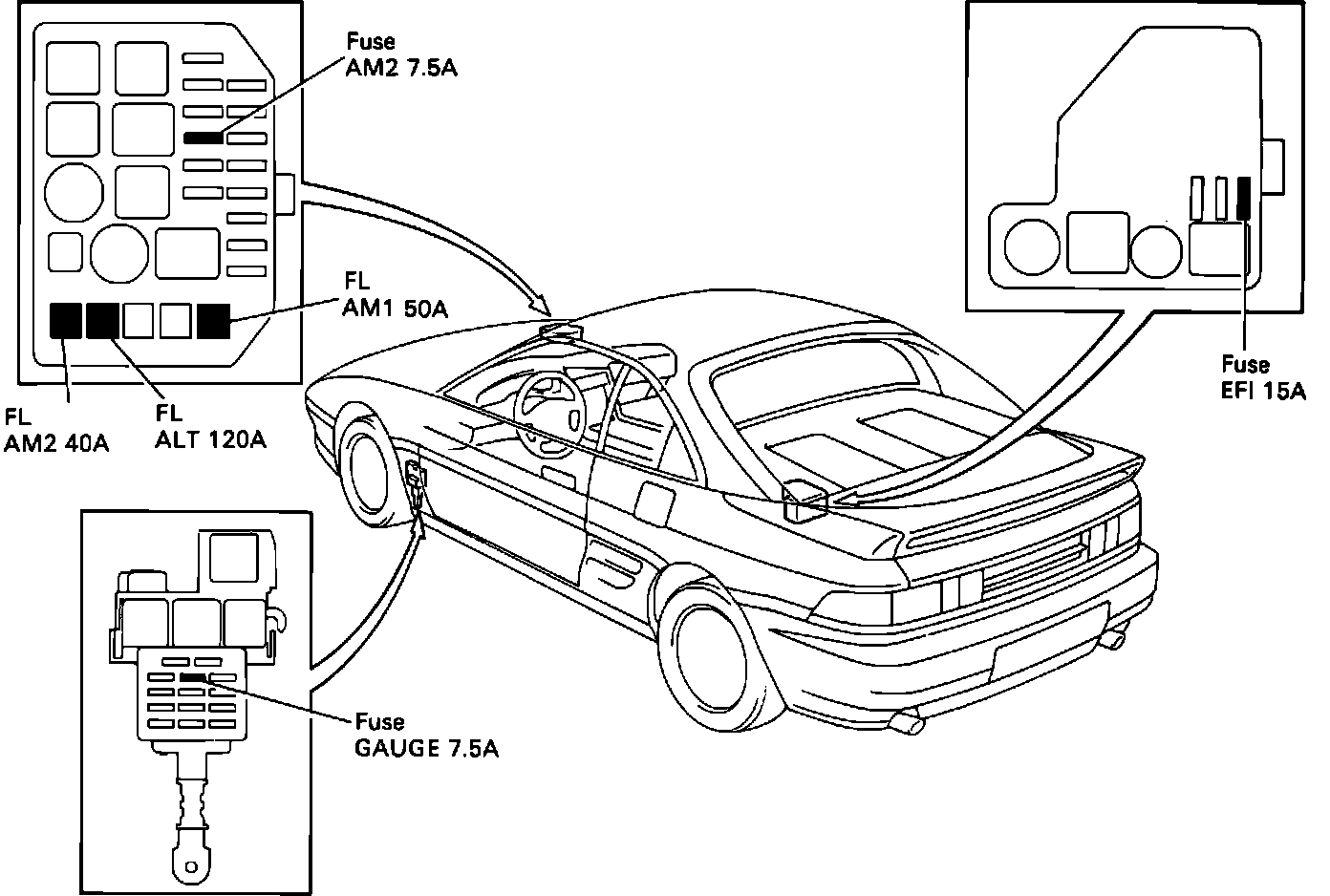 Fuse
AM2 7.5A

FL
AM1 50A

FL
AM2 40A

FL
ALT 120A

Fuse
EFI 15A

Fuse
GAUGE 7.5A