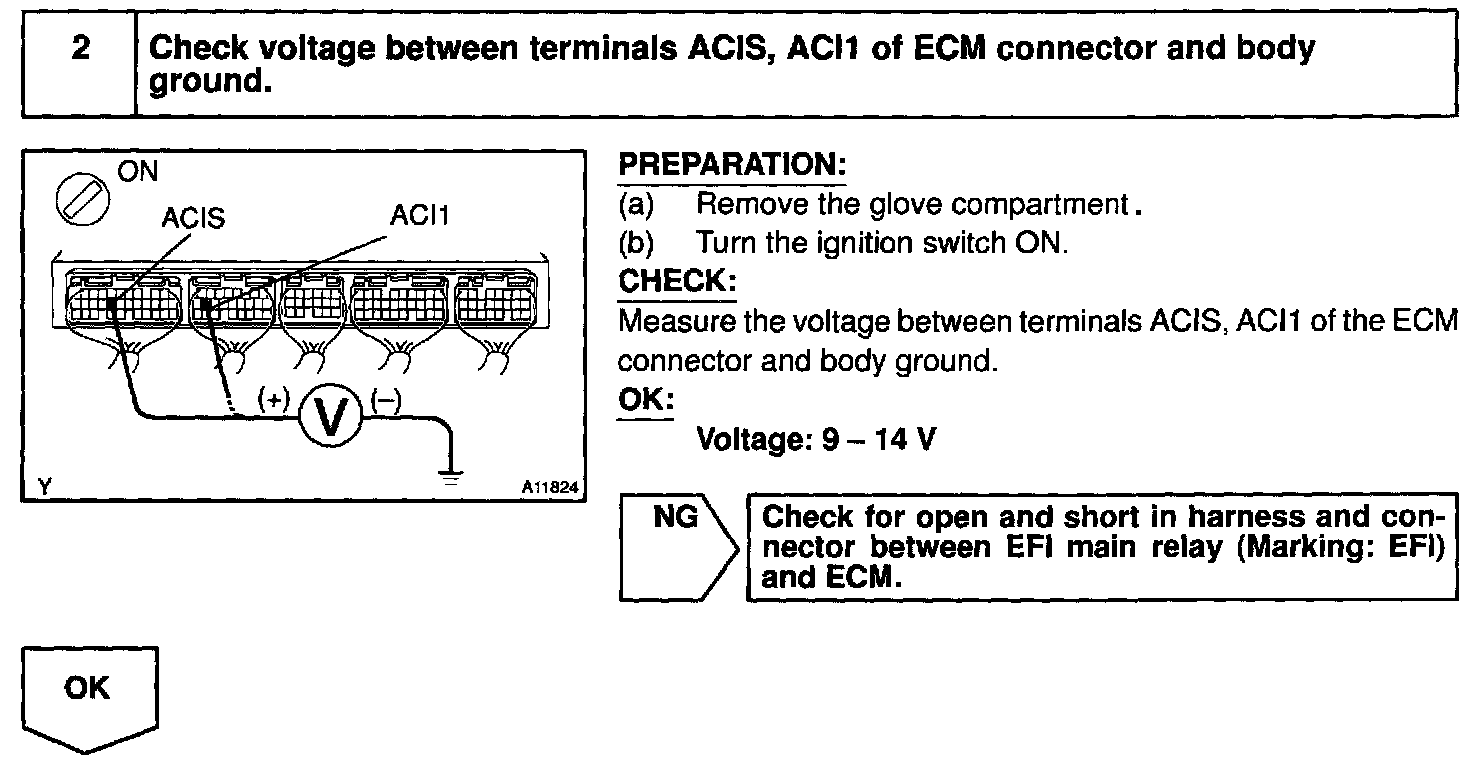 2 Check voltage between terminals ACIS, ACI1 of ECM connector and body ground.

ON
ACIS
ACI1
(+)
V
(–)
Y
A11824

PREPARATION:
(a) Remove the glove compartment.
(b) Turn the ignition switch ON.
CHECK:
Measure the voltage between terminals ACIS, ACI1 of the ECM connector and body ground.
OK:
Voltage: 9 – 14 V

NG

Check for open and short in harness and connector between EFI main relay (Marking: EFI) and ECM.

OK