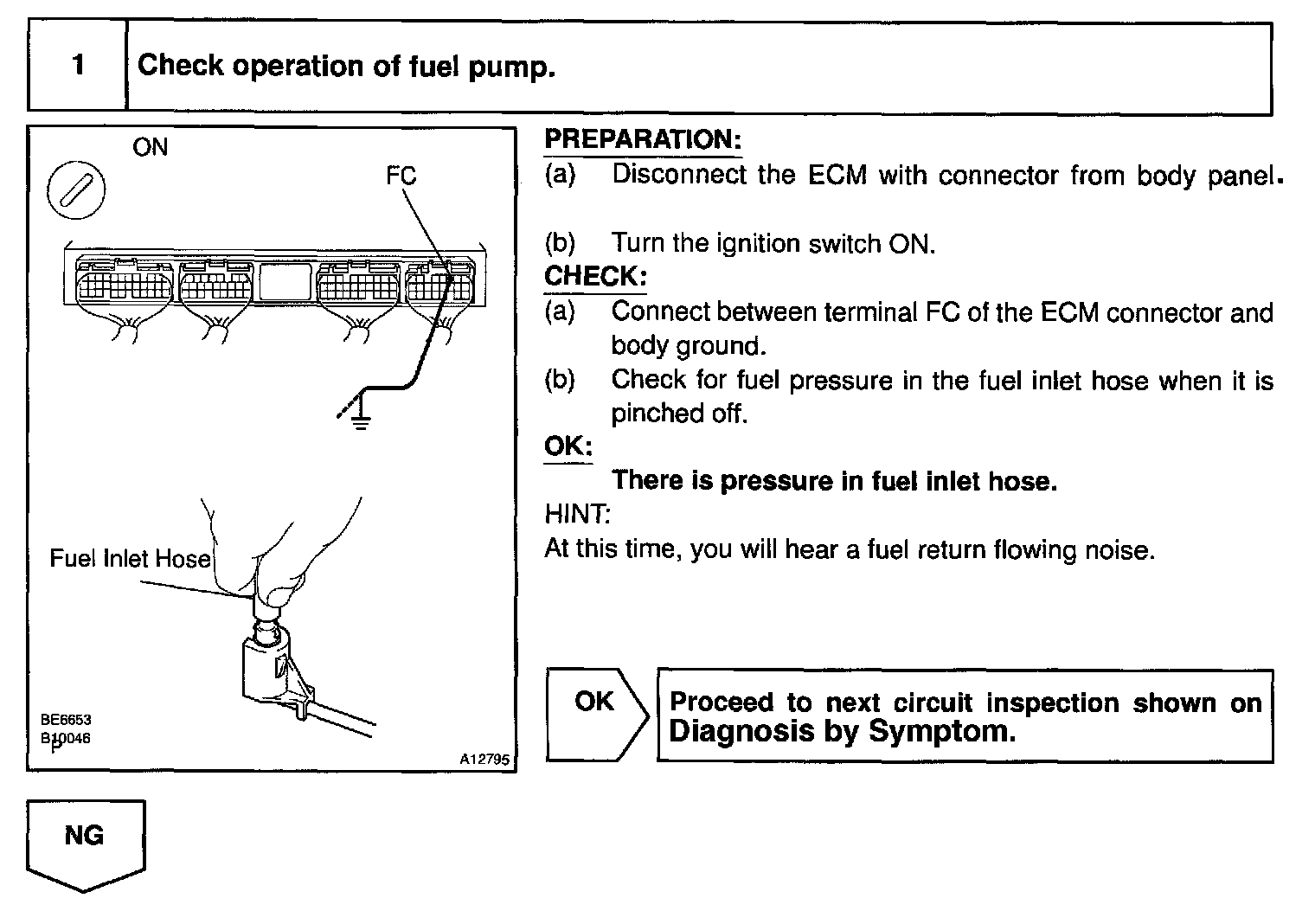 1 Check operation of fuel pump.

ON

FC

Fuel Inlet Hose

BE6653
B10046
P

A12795

PREPARATION:
(a) Disconnect the ECM with connector from body panel.

(b) Turn the ignition switch ON.

CHECK:
(a) Connect between terminal FC of the ECM connector and body ground.
(b) Check for fuel pressure in the fuel inlet hose when it is pinched off.

OK:
There is pressure in fuel inlet hose.

HINT:
At this time, you will hear a fuel return flowing noise.

OK

Proceed to next circuit inspection shown on Diagnosis by Symptom.

NG