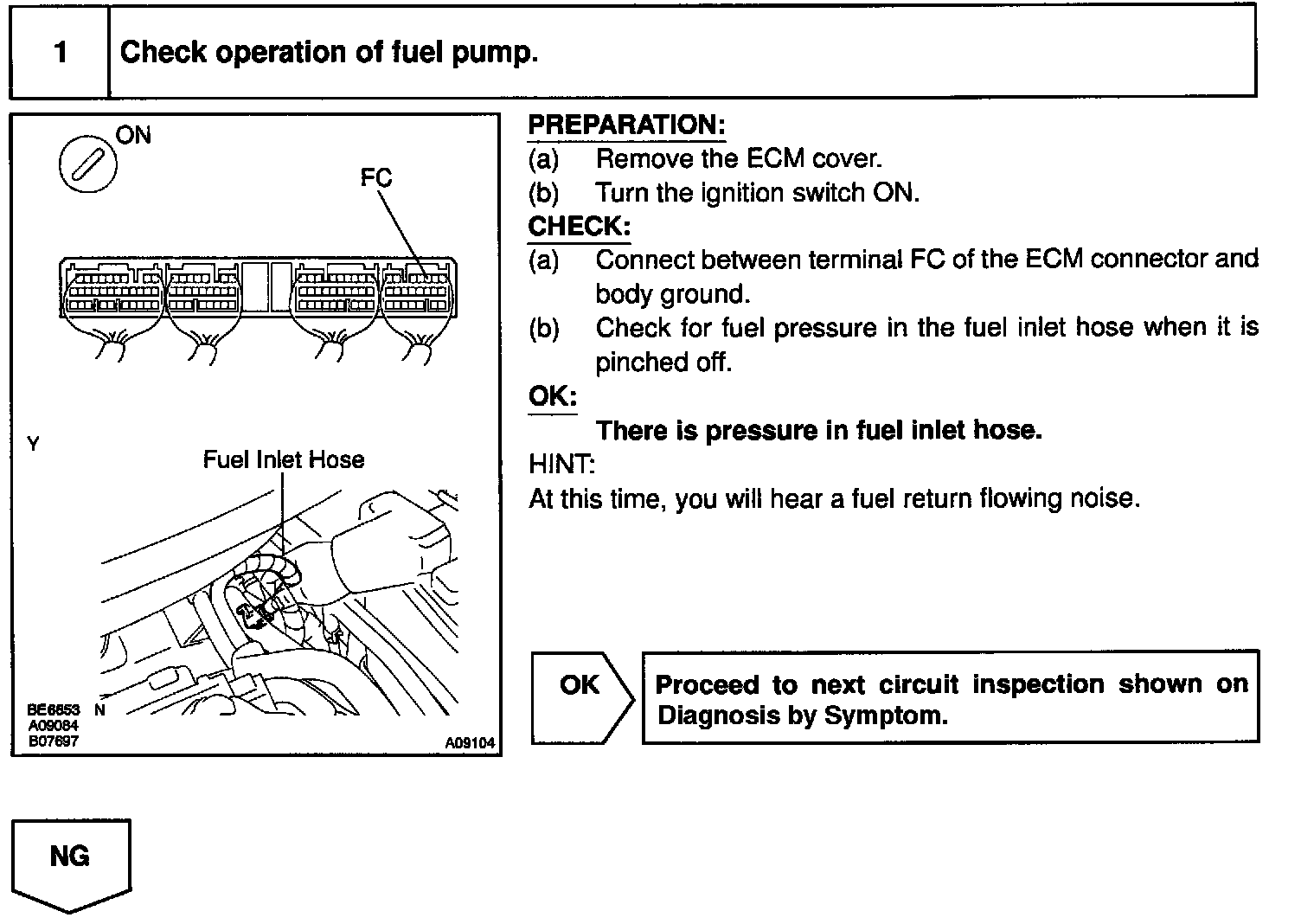 1 Check operation of fuel pump.

ON

FC

Y

Fuel Inlet Hose

BE6653 N
A09084
B07697

A09104

PREPARATION:
(a) Remove the ECM cover.
(b) Turn the ignition switch ON.

CHECK:
(a) Connect between terminal FC of the ECM connector and body ground.
(b) Check for fuel pressure in the fuel inlet hose when it is pinched off.

OK:
There is pressure in fuel inlet hose.

HINT:
At this time, you will hear a fuel return flowing noise.

OK

Proceed to next circuit inspection shown on Diagnosis by Symptom.

NG