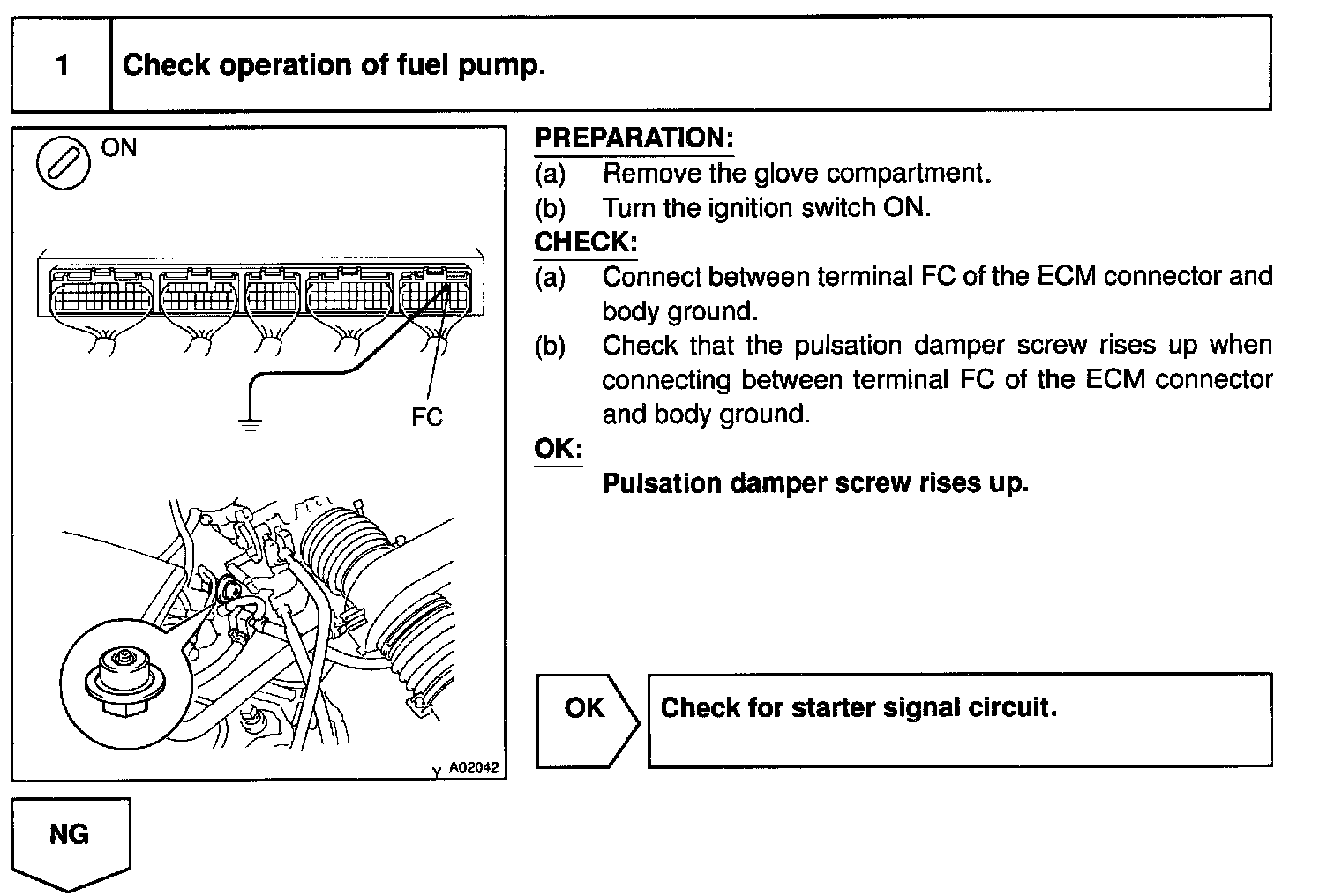 1 Check operation of fuel pump.

ON

FC

Y A02042

PREPARATION:
(a) Remove the glove compartment.
(b) Turn the ignition switch ON.

CHECK:
(a) Connect between terminal FC of the ECM connector and body ground.
(b) Check that the pulsation damper screw rises up when connecting between terminal FC of the ECM connector and body ground.

OK:
Pulsation damper screw rises up.

OK

Check for starter signal circuit.

NG