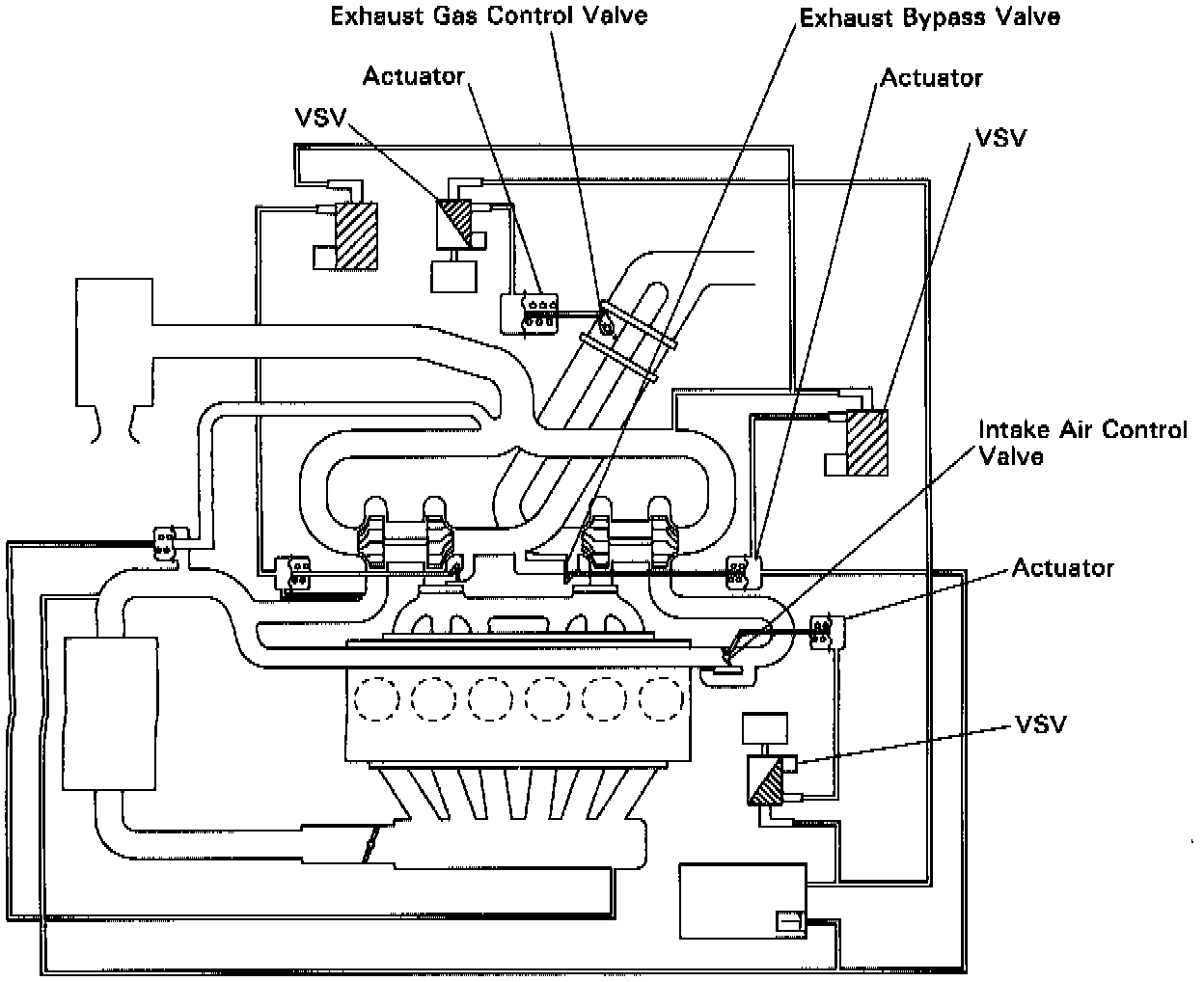 Exhaust Gas Control Valve

Exhaust Bypass Valve

Actuator

Actuator

VSV

VSV

Intake Air Control Valve

Actuator

VSV