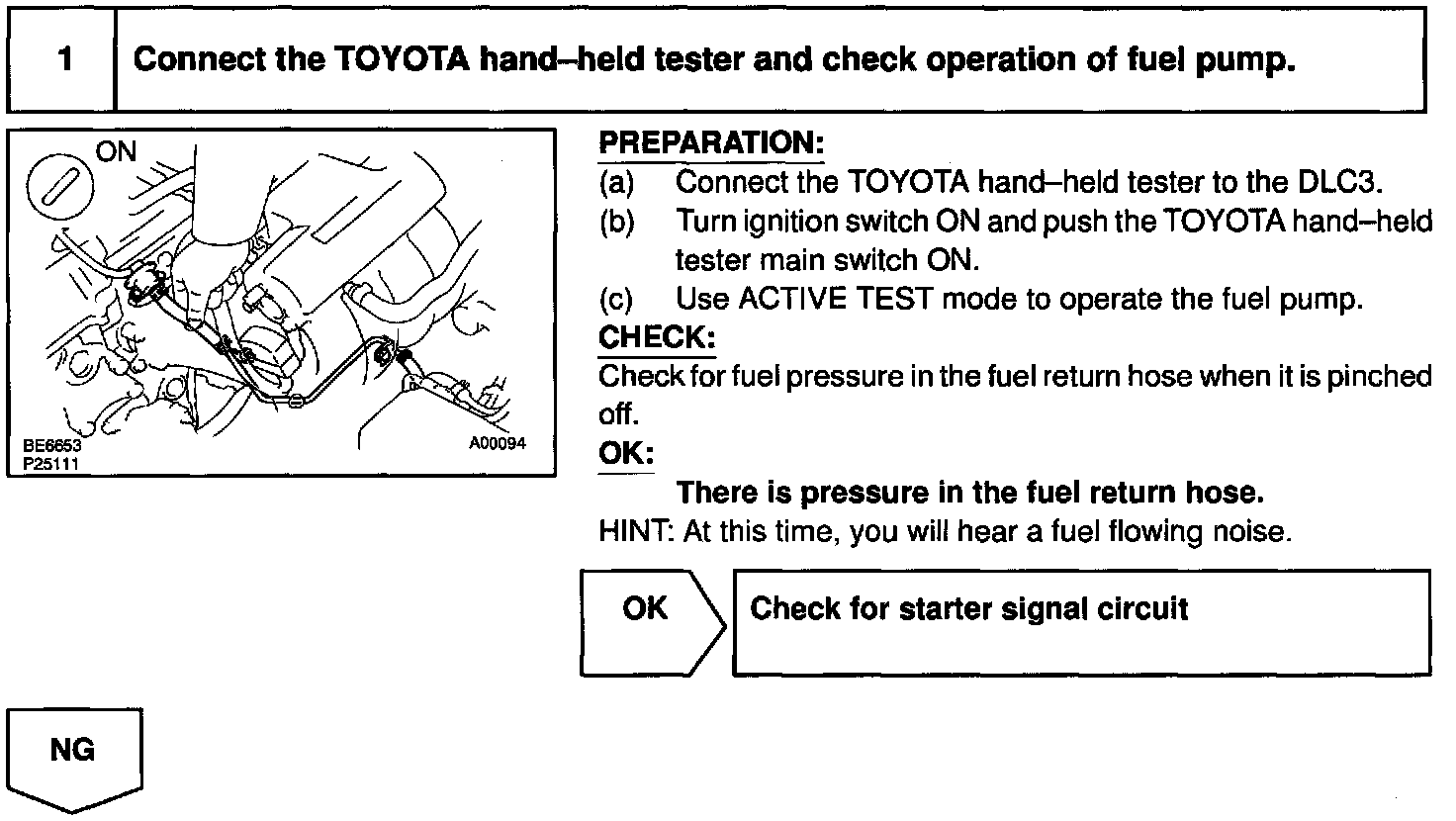 1 Connect the TOYOTA hand–held tester and check operation of fuel pump.

ON

BE6653
P25111

A00094

PREPARATION:
(a) Connect the TOYOTA hand–held tester to the DLC3.
(b) Turn ignition switch ON and push the TOYOTA hand–held tester main switch ON.
(c) Use ACTIVE TEST mode to operate the fuel pump.

CHECK:
Check for fuel pressure in the fuel return hose when it is pinched off.

OK:
There is pressure in the fuel return hose.

HINT: At this time, you will hear a fuel flowing noise.

OK

Check for starter signal circuit

NG