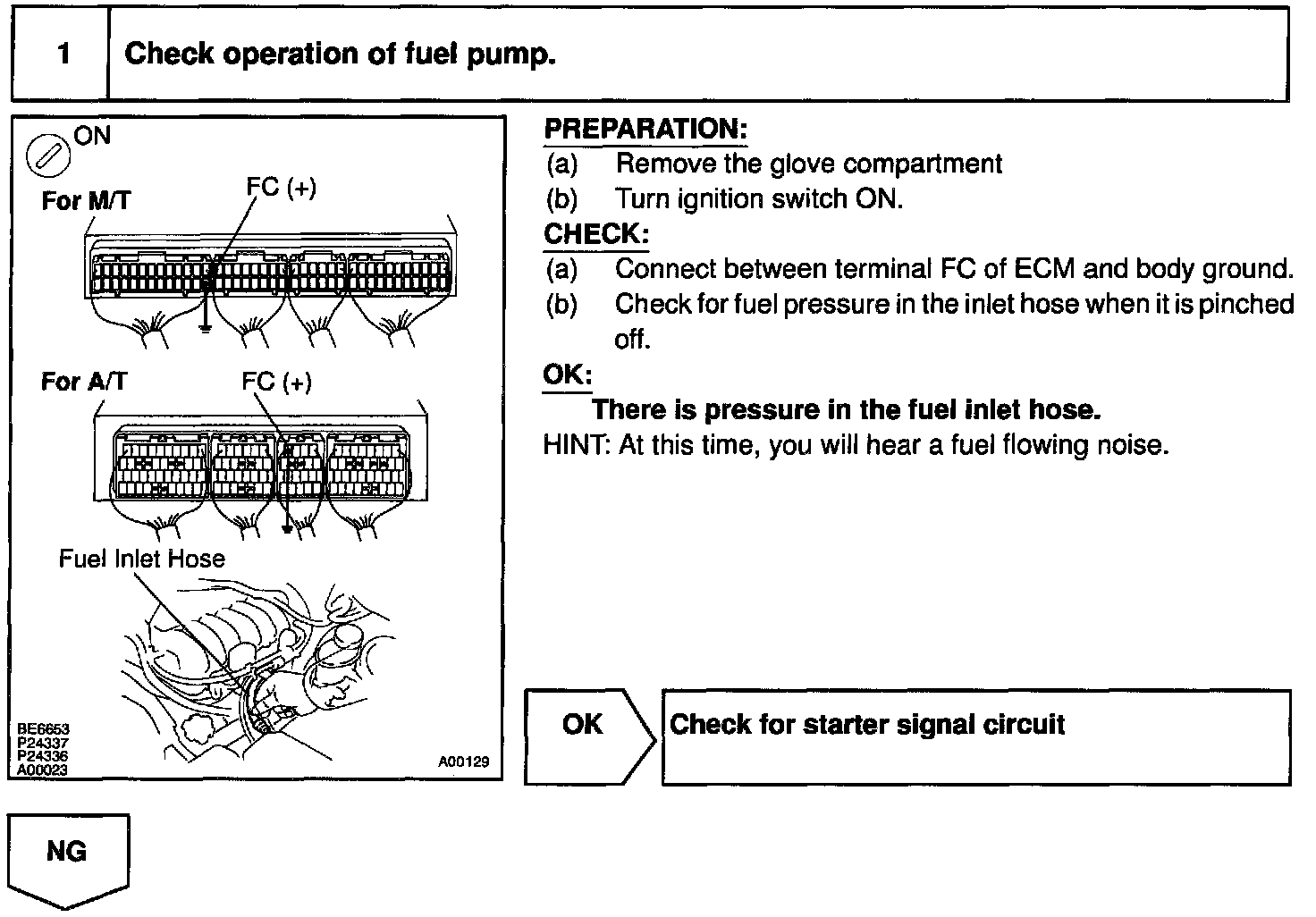 1 Check operation of fuel pump.

ON

For M/T

FC (+)

For A/T

FC (+)

Fuel Inlet Hose

BE6653
P24337
P24336
A00023

A00129

PREPARATION:
(a) Remove the glove compartment
(b) Turn ignition switch ON.

CHECK:
(a) Connect between terminal FC of ECM and body ground.
(b) Check for fuel pressure in the inlet hose when it is pinched off.

OK:
There is pressure in the fuel inlet hose.

HINT: At this time, you will hear a fuel flowing noise.

OK

Check for starter signal circuit

NG