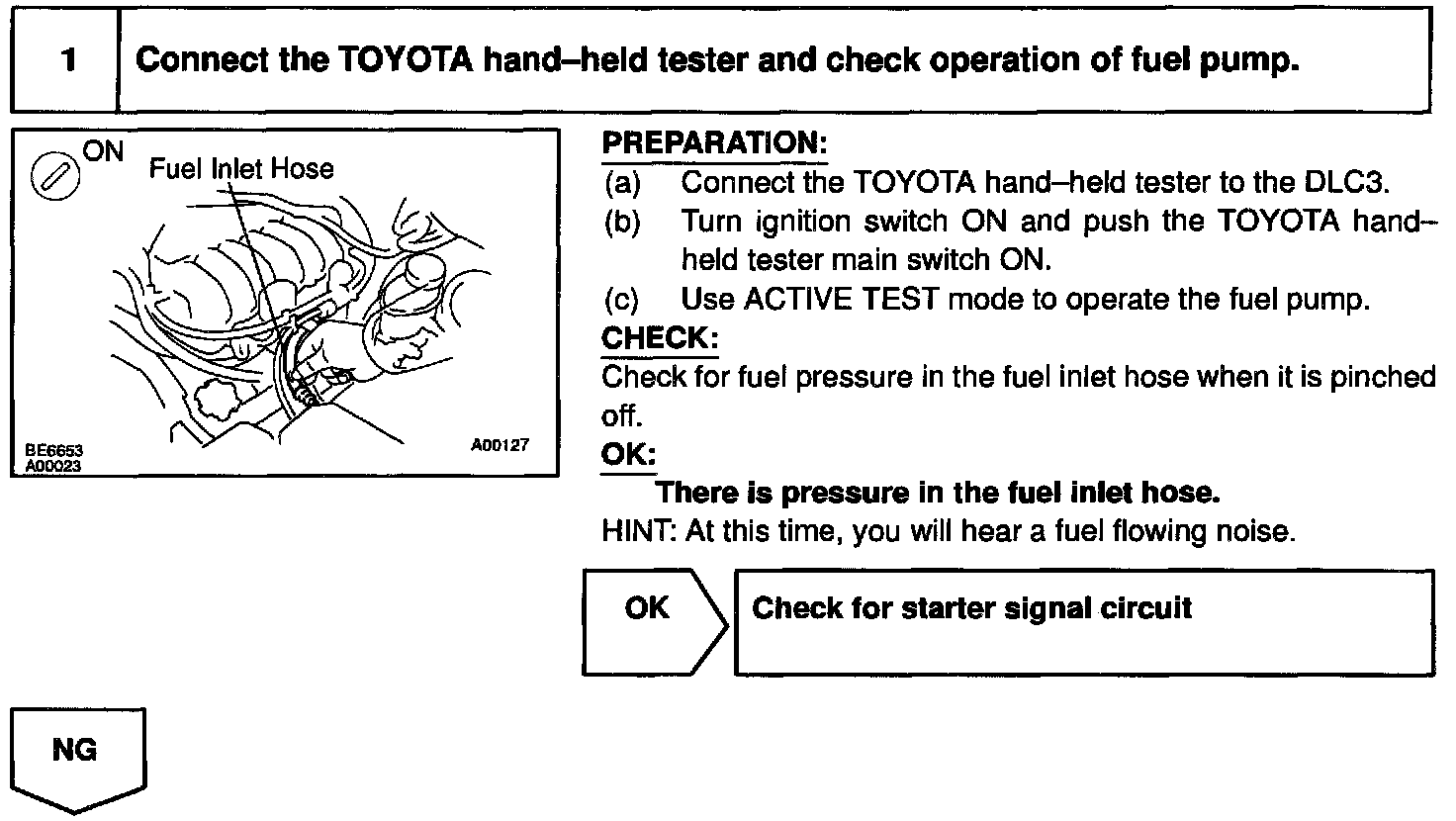 1 Connect the TOYOTA hand–held tester and check operation of fuel pump.

ON
Fuel Inlet Hose

BE6653
A00023
A00127

PREPARATION:
(a) Connect the TOYOTA hand–held tester to the DLC3.
(b) Turn ignition switch ON and push the TOYOTA hand–held tester main switch ON.
(c) Use ACTIVE TEST mode to operate the fuel pump.
CHECK:
Check for fuel pressure in the fuel inlet hose when it is pinched off.
OK:
There is pressure in the fuel inlet hose.
HINT: At this time, you will hear a fuel flowing noise.

OK
Check for starter signal circuit

NG