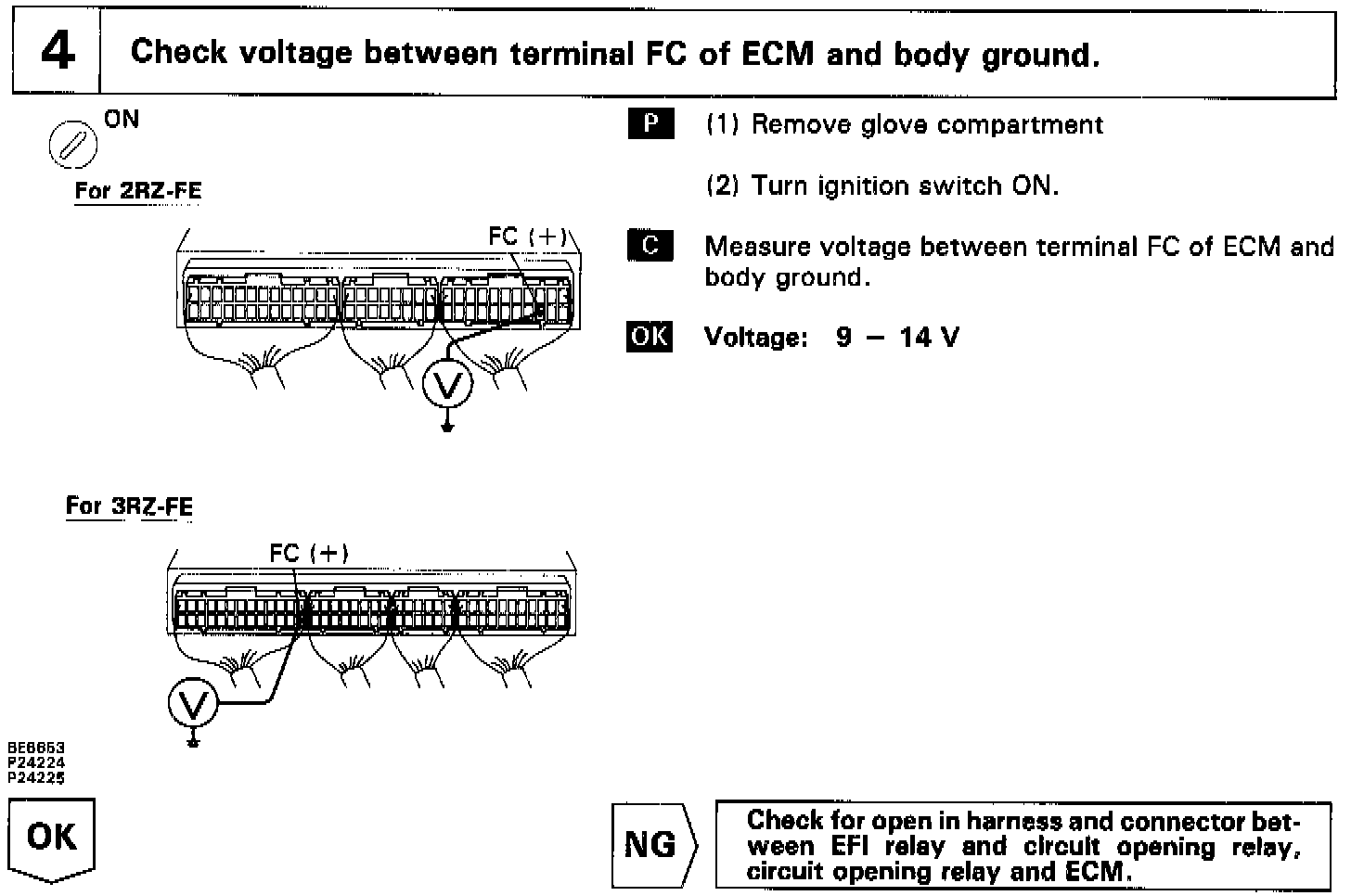 4 Check voltage between terminal FC of ECM and body ground.

ON

For 2RZ-FE

FC (+)

V

For 3RZ-FE

FC (+)

V

BE6653
P24224
P24225

P (1) Remove glove compartment

(2) Turn ignition switch ON.

C Measure voltage between terminal FC of ECM and body ground.

OK Voltage: 9 – 14 V

OK

NG

Check for open in harness and connector between EFI relay and circuit opening relay, circuit opening relay and ECM.