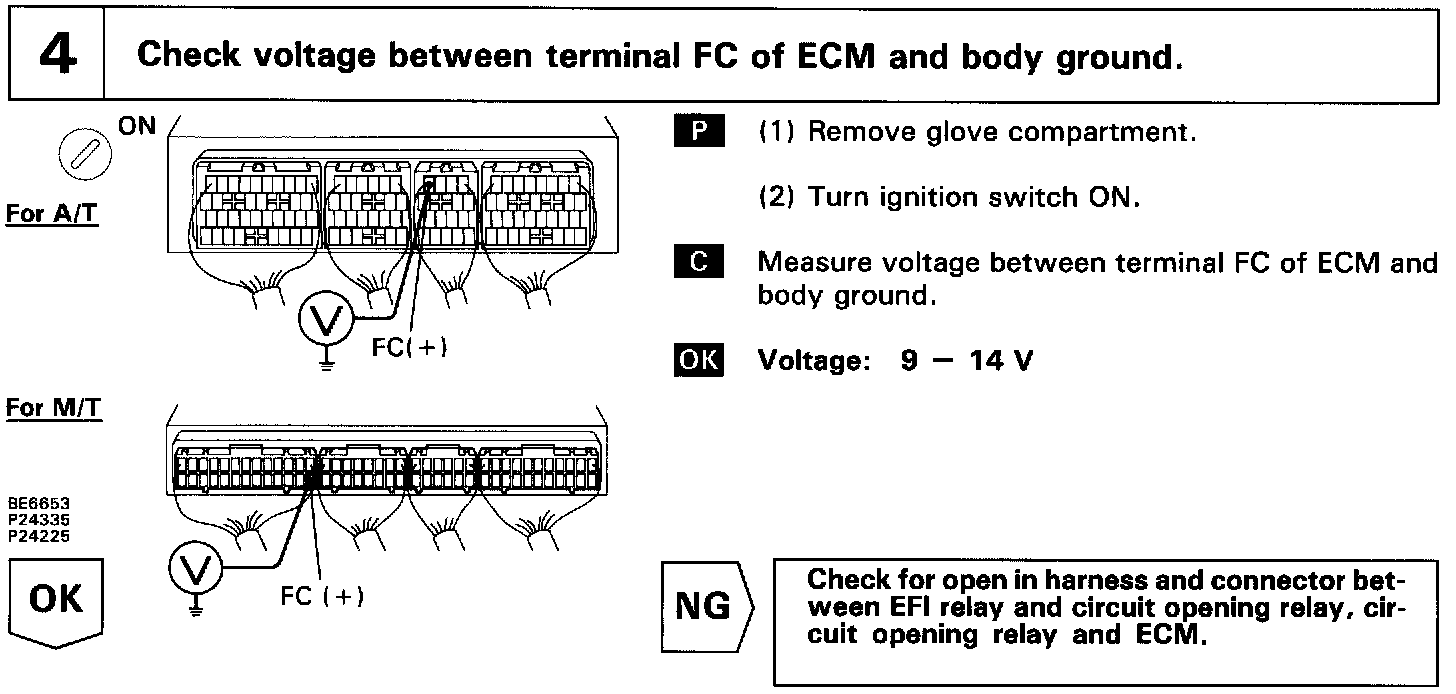 4 Check voltage between terminal FC of ECM and body ground.

ON

For A/T

V

FC(+)

For M/T

BE6653
P24335
P24225

V

FC (+)

OK

P (1) Remove glove compartment.

(2) Turn ignition switch ON.

C Measure voltage between terminal FC of ECM and body ground.

OK Voltage: 9 — 14 V

NG

Check for open in harness and connector between EFI relay and circuit opening relay, circuit opening relay and ECM.