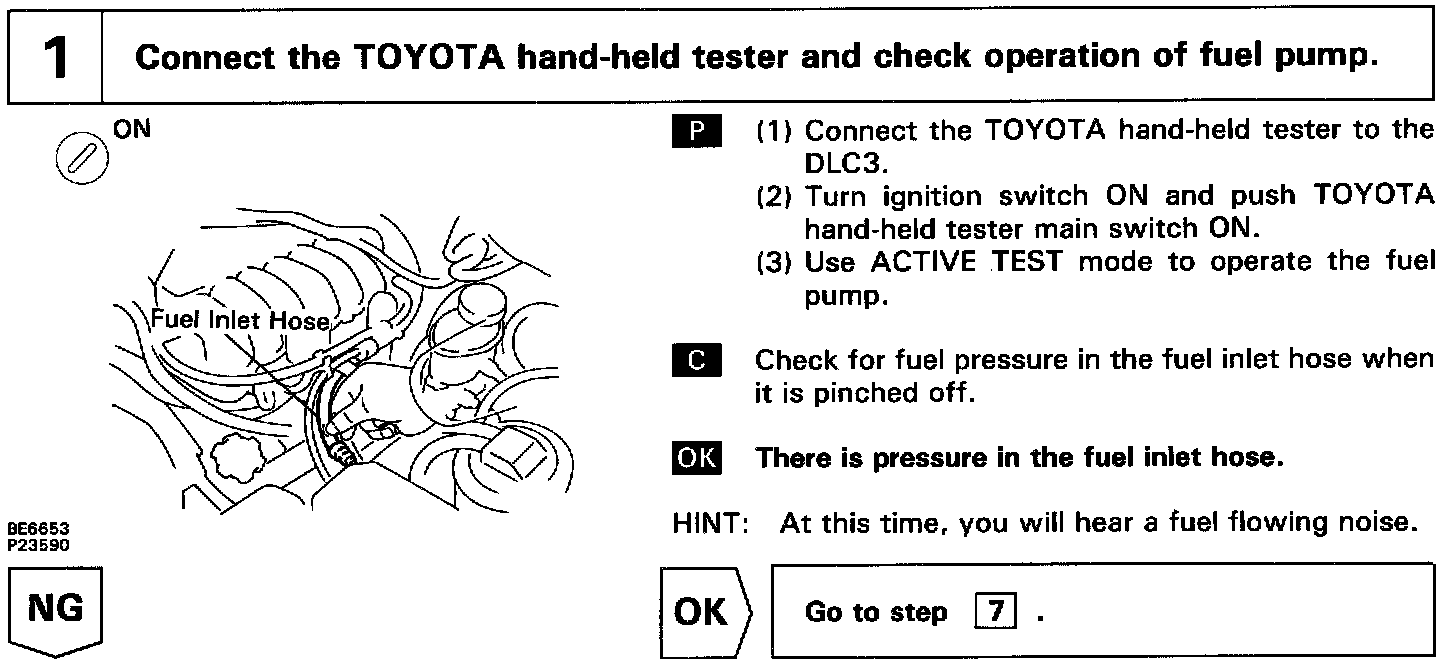 1 Connect the TOYOTA hand-held tester and check operation of fuel pump.

ON

Fuel Inlet Hose

BE6653
P23590

P (1) Connect the TOYOTA hand-held tester to the DLC3.
(2) Turn ignition switch ON and push TOYOTA hand-held tester main switch ON.
(3) Use ACTIVE TEST mode to operate the fuel pump.

C Check for fuel pressure in the fuel inlet hose when it is pinched off.

OK There is pressure in the fuel inlet hose.

HINT: At this time, you will hear a fuel flowing noise.

NG

OK Go to step 7 .