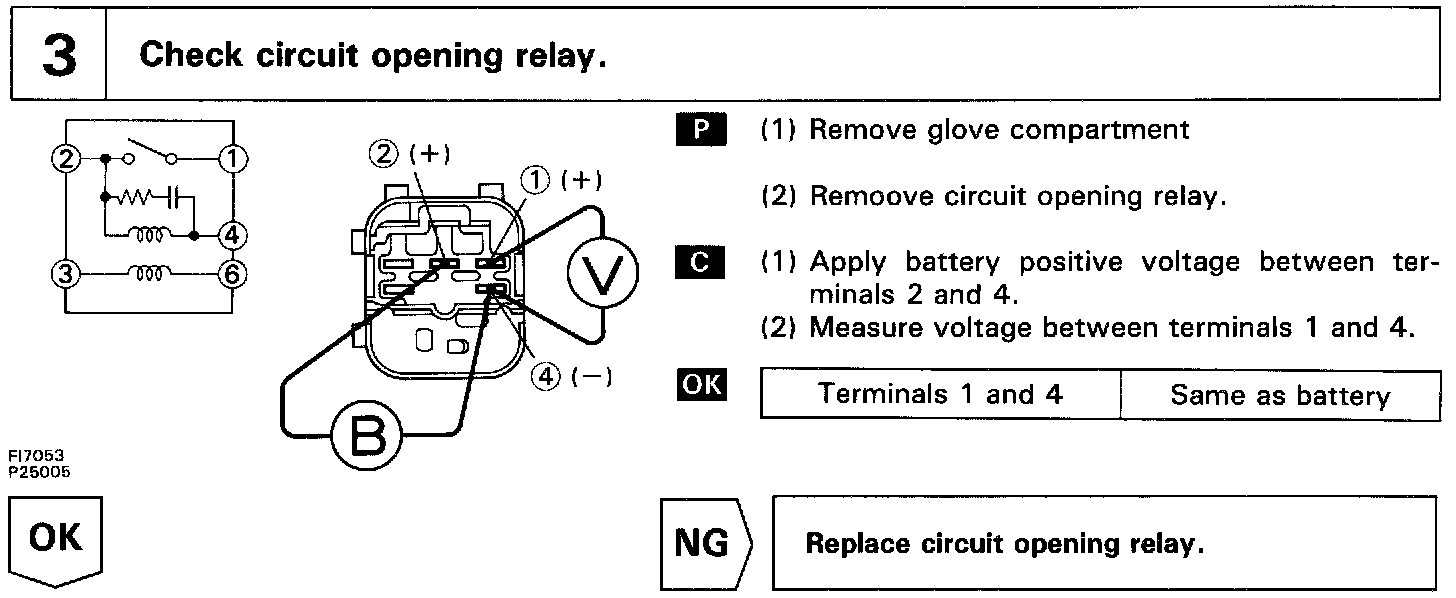 3 Check circuit opening relay.

2 1 4 3 6

② (+)
① (+)
V
④ (−)
B

FI7053
P25005

P (1) Remove glove compartment

(2) Remoove circuit opening relay.

C (1) Apply battery positive voltage between terminals 2 and 4.
(2) Measure voltage between terminals 1 and 4.

OK

| Terminals 1 and 4 | Same as battery |
|---|---|

OK

NG Replace circuit opening relay.