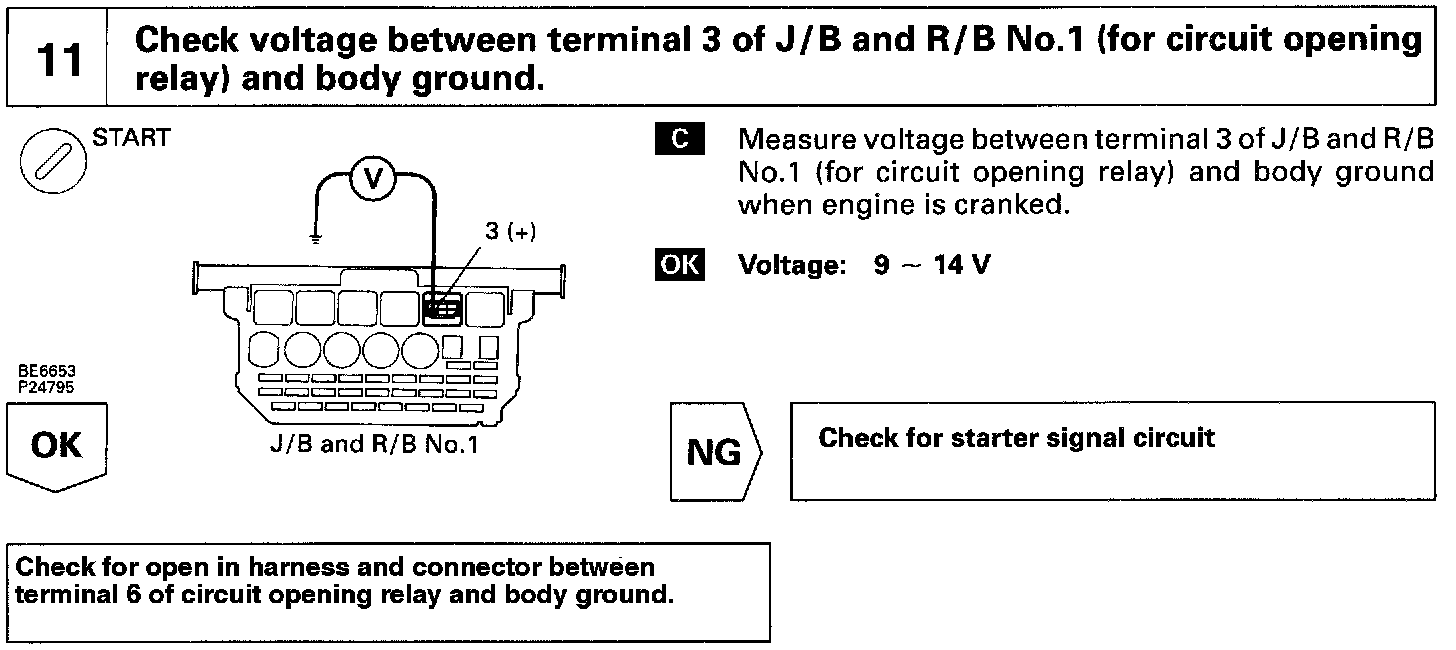 11

Check voltage between terminal 3 of J/B and R/B No.1 (for circuit opening relay) and body ground.

START

V

3 (+)

BE6653
P24795

J/B and R/B No.1

C Measure voltage between terminal 3 of J/B and R/B No.1 (for circuit opening relay) and body ground when engine is cranked.

OK Voltage: 9 ~ 14 V

OK

NG

Check for starter signal circuit

Check for open in harness and connector between terminal 6 of circuit opening relay and body ground.