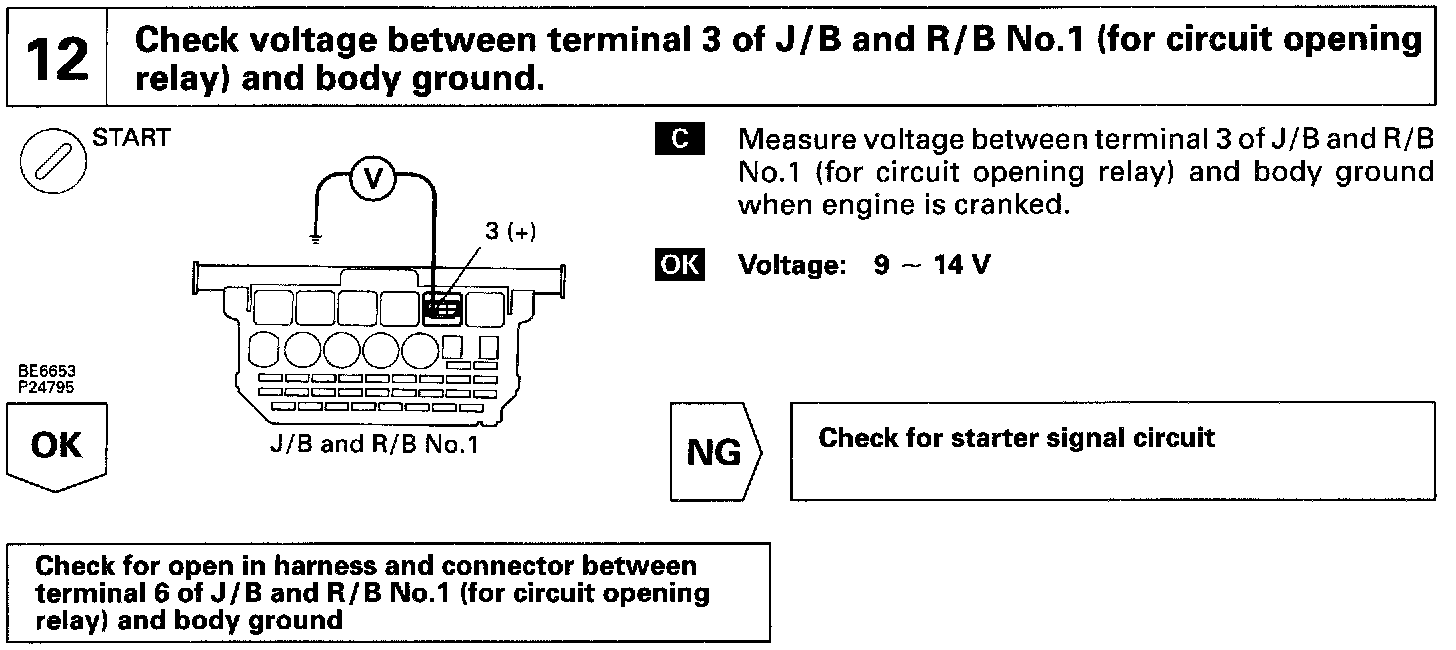 12

Check voltage between terminal 3 of J/B and R/B No.1 (for circuit opening relay) and body ground.

START

V

3 (+)

BE6653
P24795

J/B and R/B No.1

C Measure voltage between terminal 3 of J/B and R/B No.1 (for circuit opening relay) and body ground when engine is cranked.

OK Voltage: 9 ~ 14 V

OK

NG

Check for starter signal circuit

Check for open in harness and connector between terminal 6 of J/B and R/B No.1 (for circuit opening relay) and body ground