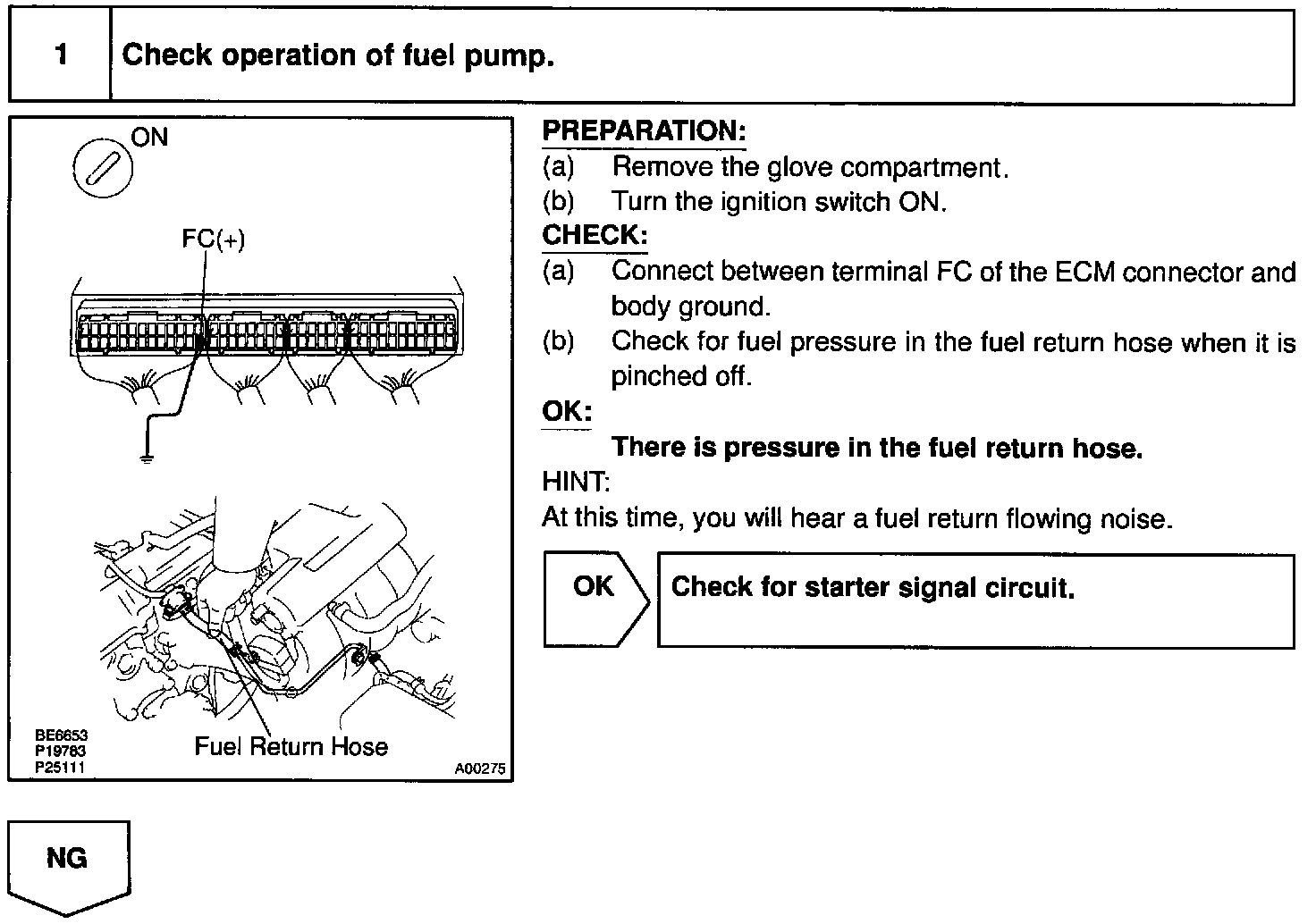 1 Check operation of fuel pump.

ON

FC(+)

Fuel Return Hose

BE6653
P19783
P25111

A00275

PREPARATION:
(a) Remove the glove compartment.
(b) Turn the ignition switch ON.

CHECK:
(a) Connect between terminal FC of the ECM connector and body ground.
(b) Check for fuel pressure in the fuel return hose when it is pinched off.

OK:
There is pressure in the fuel return hose.

HINT:
At this time, you will hear a fuel return flowing noise.

OK

Check for starter signal circuit.

NG