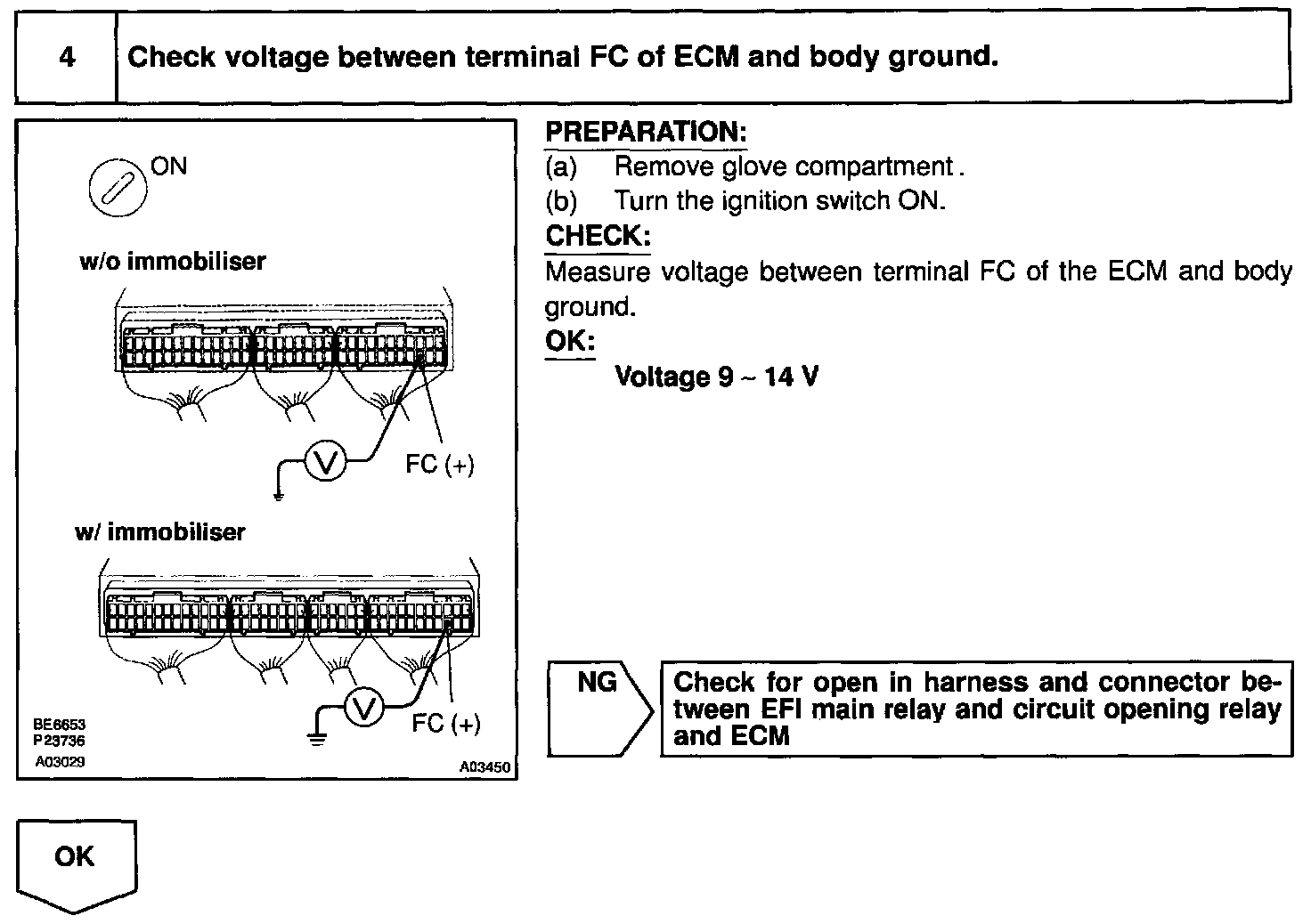 4 Check voltage between terminal FC of ECM and body ground.

ON

w/o immobiliser

V

FC (+)

w/ immobiliser

V

FC (+)

BE6653
P23736
A03029

A03450

PREPARATION:
(a) Remove glove compartment.
(b) Turn the ignition switch ON.

CHECK:
Measure voltage between terminal FC of the ECM and body ground.

OK:
Voltage 9 ~ 14 V

NG

Check for open in harness and connector between EFI main relay and circuit opening relay and ECM

OK