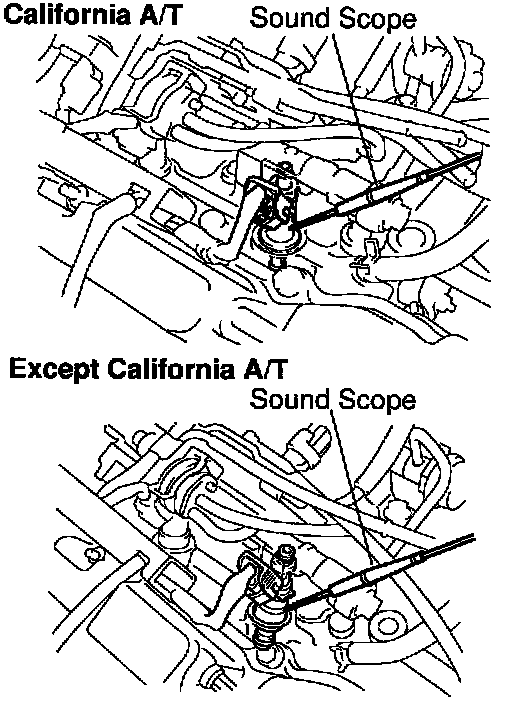 California A/T

Sound Scope

Except California A/T

Sound Scope