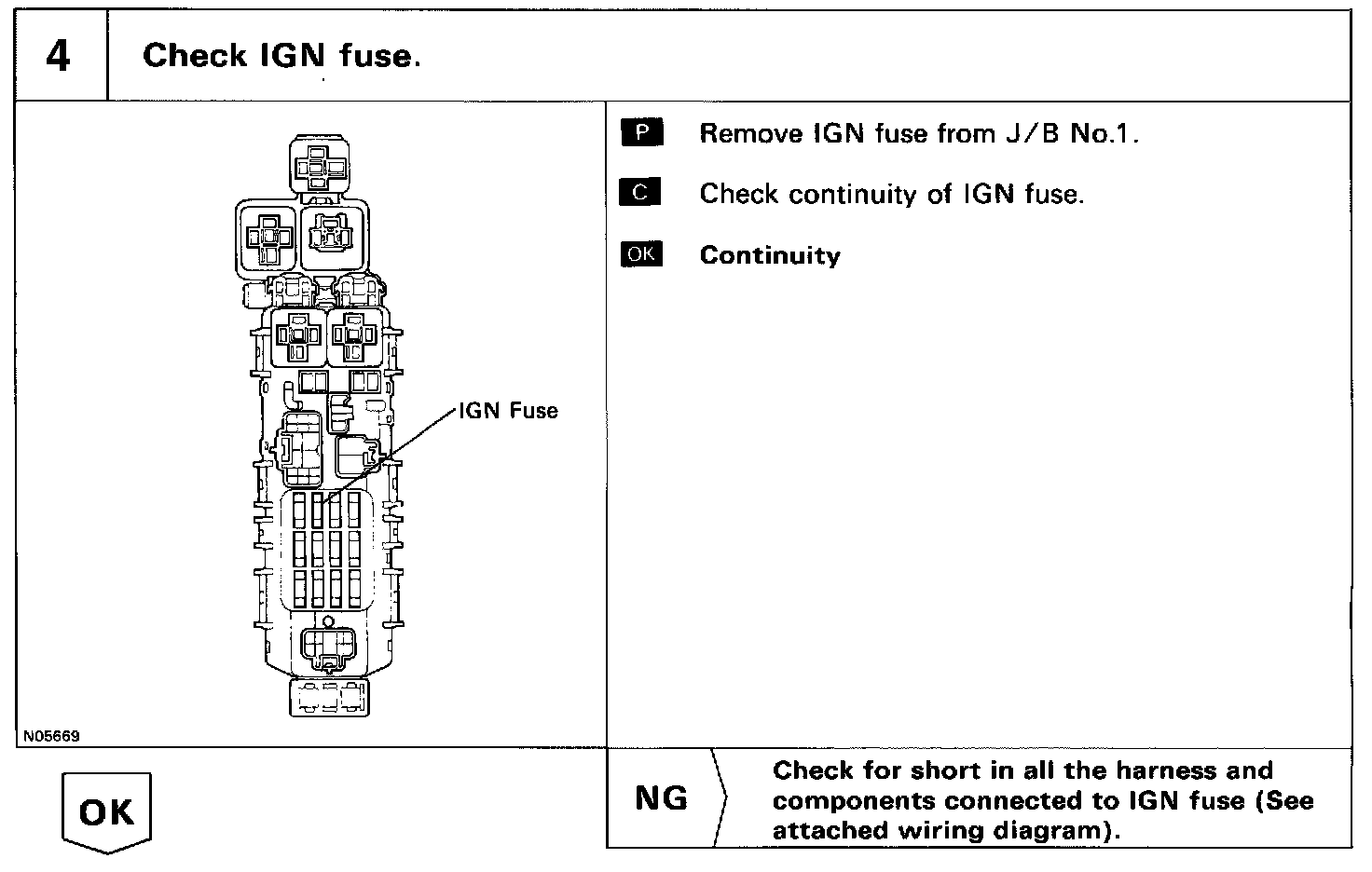 4 Check IGN fuse.

IGN Fuse

N05669

P Remove IGN fuse from J/B No.1.

C Check continuity of IGN fuse.

OK Continuity

OK

NG Check for short in all the harness and components connected to IGN fuse (See attached wiring diagram).