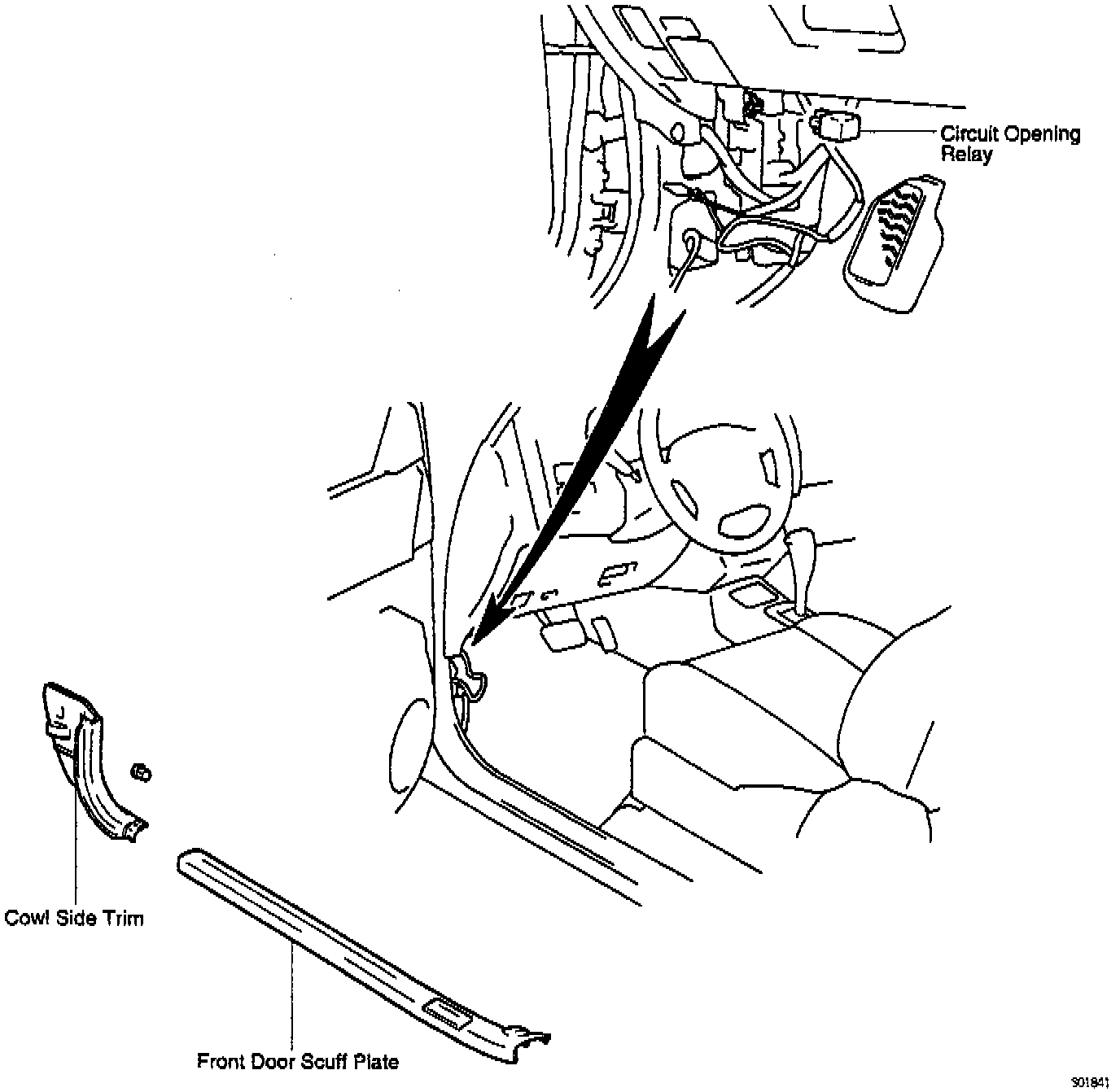 Circuit Opening Relay

Cowl Side Trim

Front Door Scuff Plate

S01841