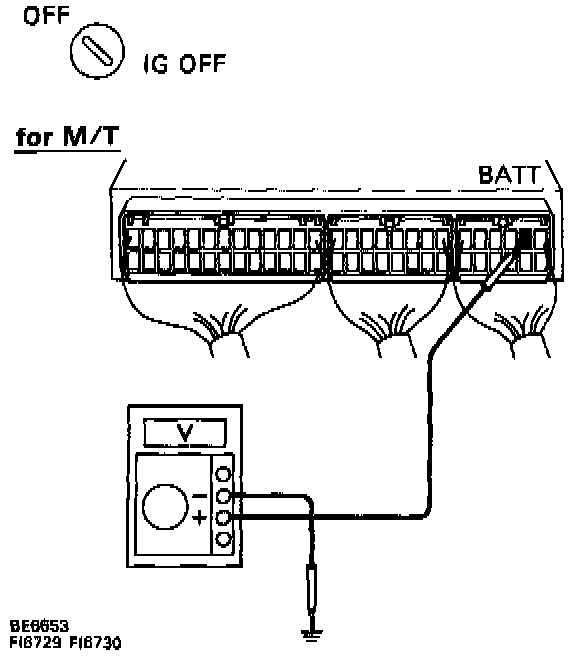 OFF

IG OFF

for M/T

BATT

V

−

+

BE6653
FI6729 FI6730