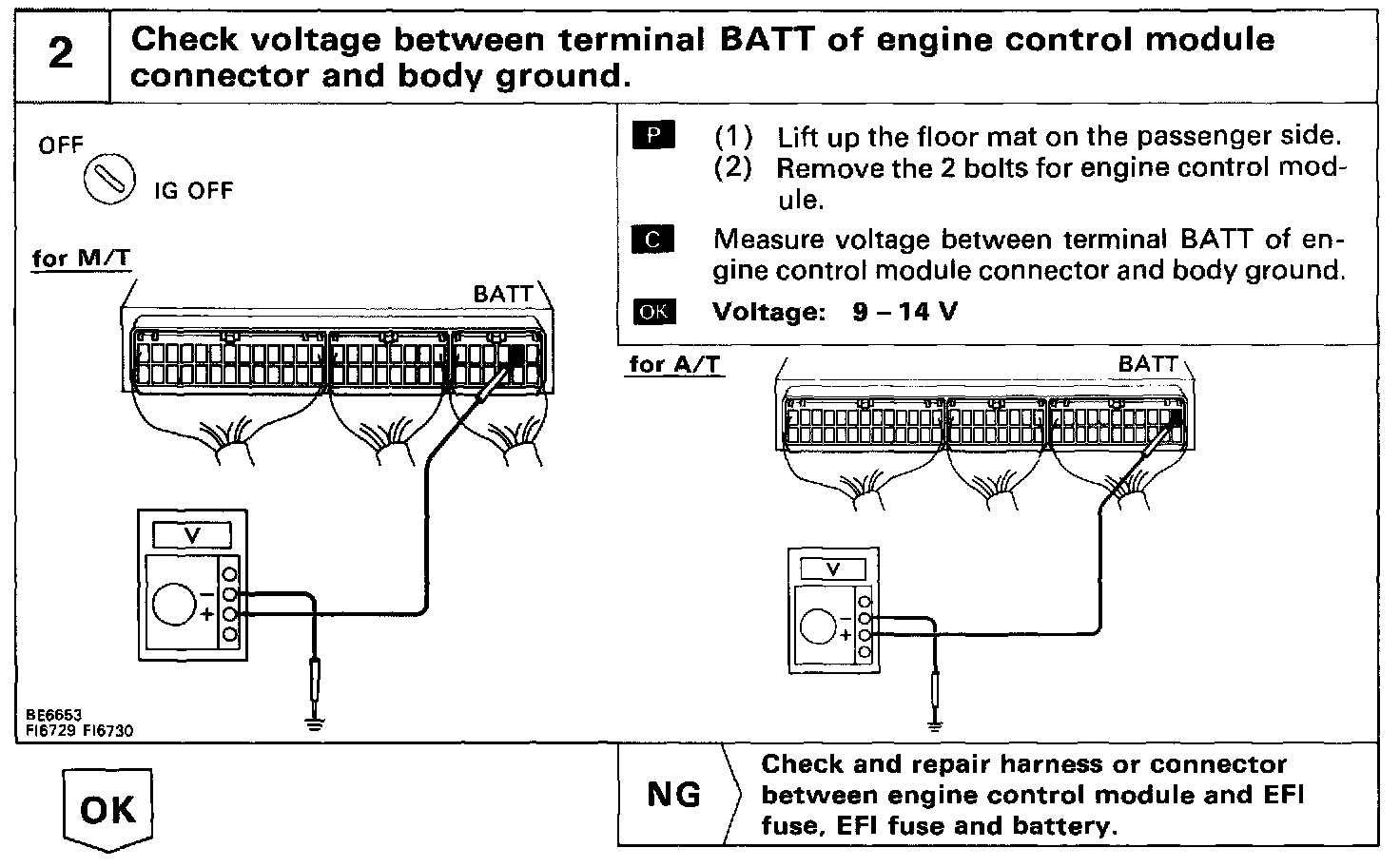 2 Check voltage between terminal BATT of engine control module connector and body ground.

OFF

IG OFF

for M/T

BATT

V

−

+

BE6653
FI6729 FI6730

P (1) Lift up the floor mat on the passenger side.
(2) Remove the 2 bolts for engine control module.

C Measure voltage between terminal BATT of engine control module connector and body ground.

OK Voltage: 9 – 14 V

for A/T

BATT

V

−

+

OK

NG Check and repair harness or connector between engine control module and EFI fuse, EFI fuse and battery.