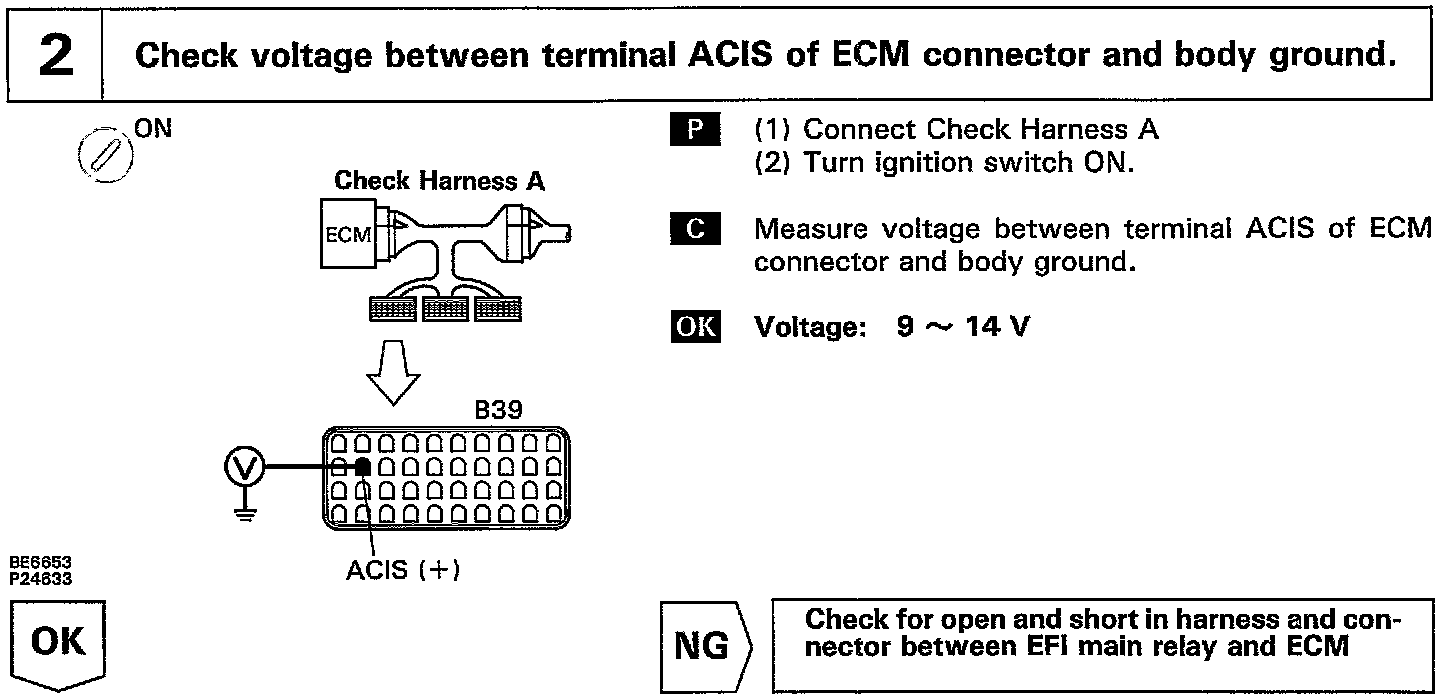 2

Check voltage between terminal ACIS of ECM connector and body ground.

ON

Check Harness A

ECM

B39

V

ACIS (+)

BE6653
P24633

P (1) Connect Check Harness A
(2) Turn ignition switch ON.

C Measure voltage between terminal ACIS of ECM connector and body ground.

OK Voltage: 9 ~ 14 V

OK

NG

Check for open and short in harness and connector between EFI main relay and ECM