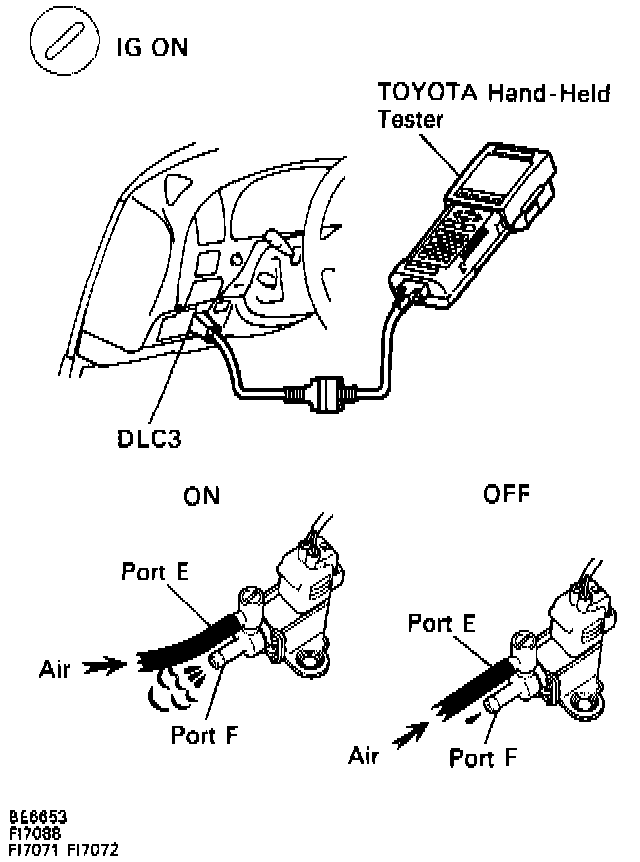 IG ON

TOYOTA Hand-Held Tester

DLC3

ON

Port E

Air

Port F

OFF

Port E

Air

Port F

BE6653
FI7088
FI7071 FI7072