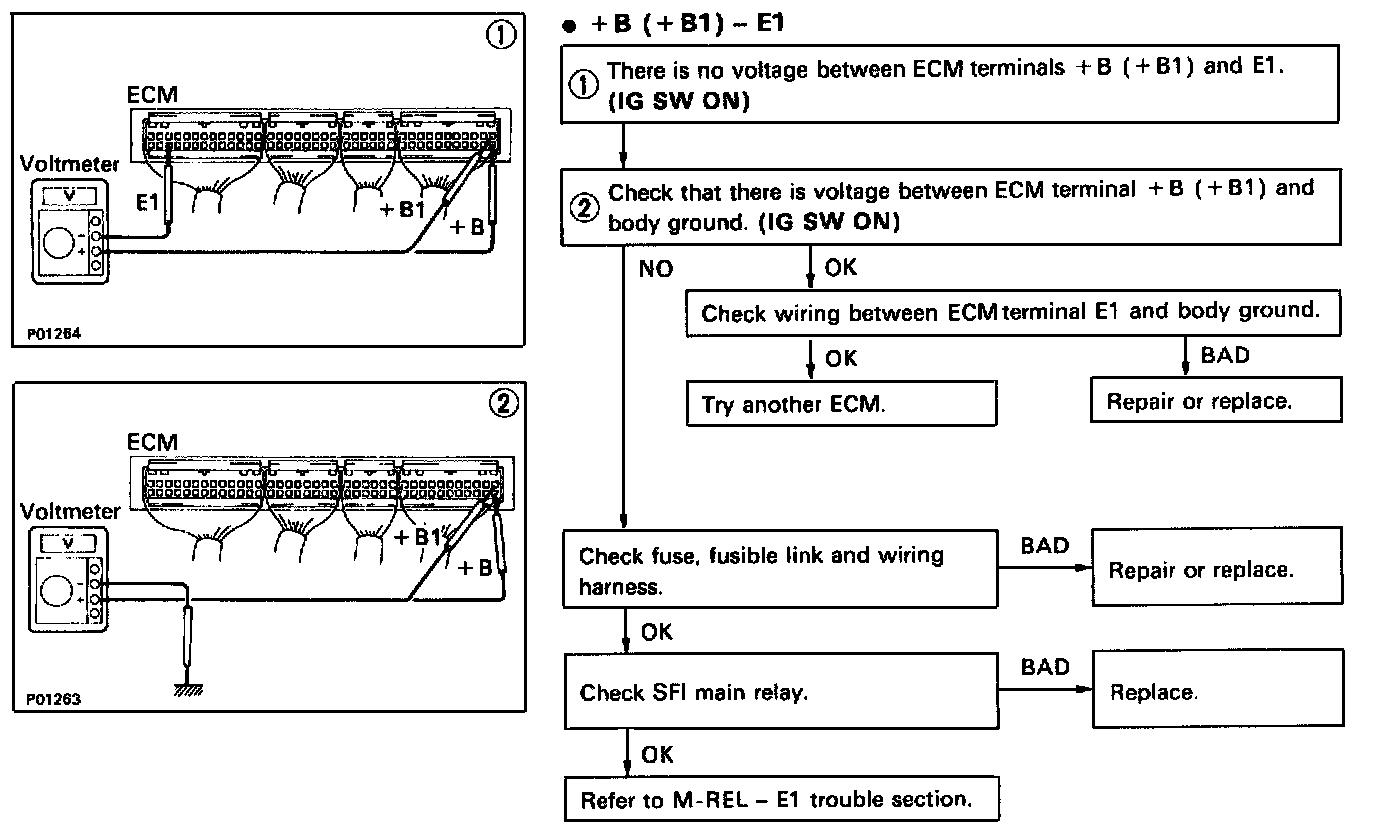 ①

ECM

Voltmeter

V

E1

+B1

+B

P01264

②

ECM

Voltmeter

V

+B1

+B

P01263

● +B (+B1) – E1

① There is no voltage between ECM terminals +B (+B1) and E1. (IG SW ON)

② Check that there is voltage between ECM terminal +B (+B1) and body ground. (IG SW ON)

NO

OK

Check wiring between ECM terminal E1 and body ground.

OK

BAD

Try another ECM.

Repair or replace.

Check fuse, fusible link and wiring harness.

BAD

Repair or replace.

OK

Check SFI main relay.

BAD

Replace.

OK

Refer to M-REL – E1 trouble section.