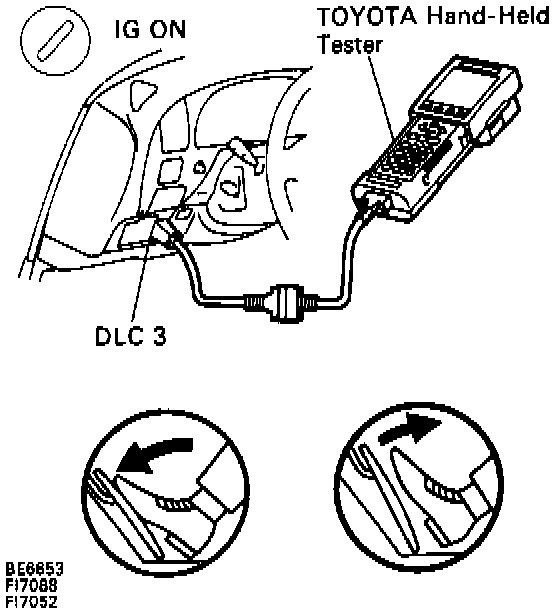 IG ON

TOYOTA Hand-Held Tester

DLC 3

BE6653
FI7088
FI7052