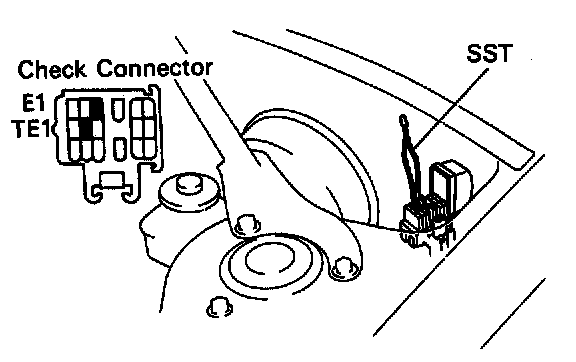 Check Connector
E1
TE1
SST