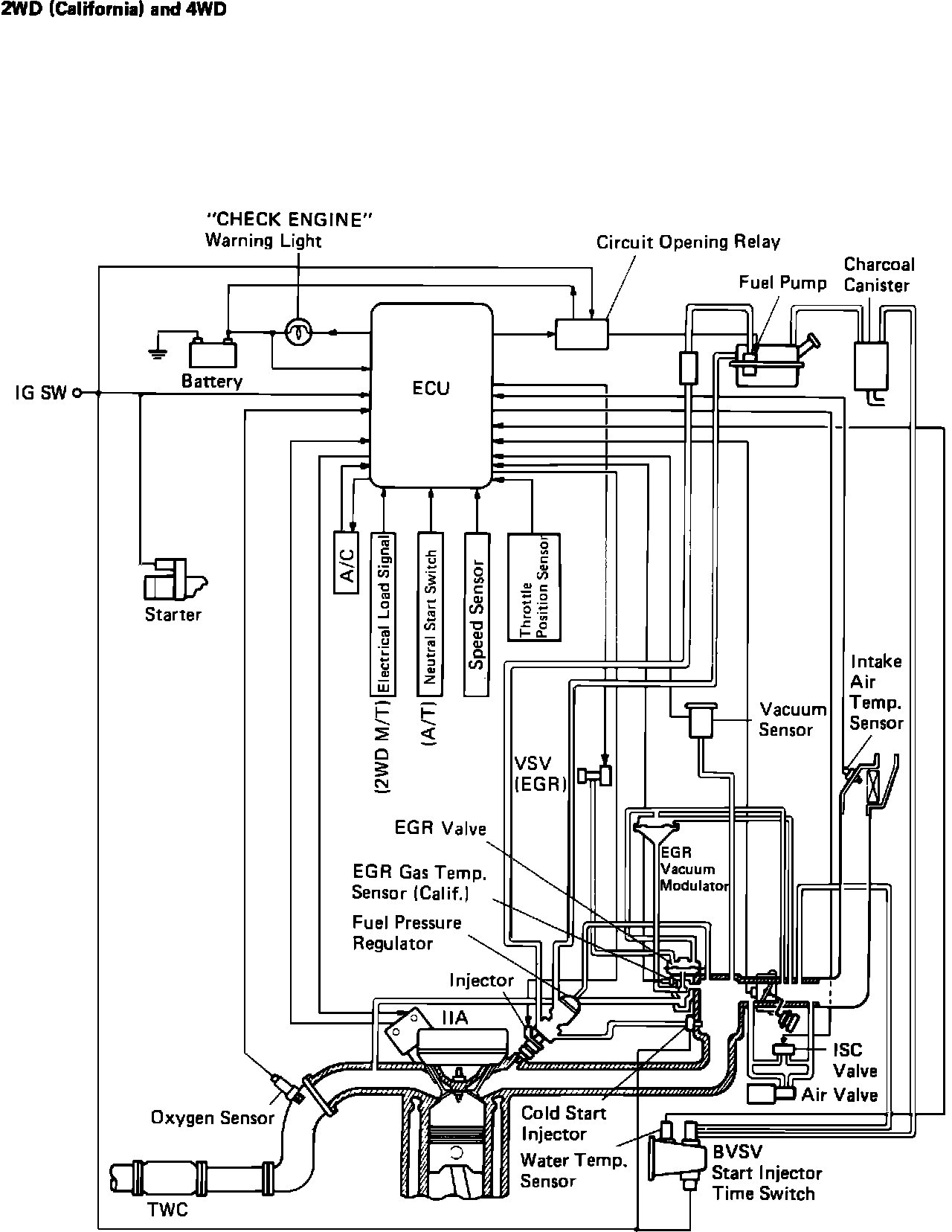 2WD (California) and 4WD

"CHECK ENGINE"
Warning Light

Circuit Opening Relay

Fuel Pump

Charcoal
Canister

Battery

IG SW

ECU

Starter

A/C

Electrical Load Signal

(2WD M/T)

Neutral Start Switch

(A/T)

Speed Sensor

Throttle
Position Sensor

Intake
Air
Temp.
Sensor

Vacuum
Sensor

VSV
(EGR)

EGR Valve

EGR
Vacuum
Modulator

EGR Gas Temp.
Sensor (Calif.)

Fuel Pressure
Regulator

Injector

IIA

ISC
Valve

Air Valve

Oxygen Sensor

Cold Start
Injector

Water Temp.
Sensor

BVSV

Start Injector
Time Switch

TWC