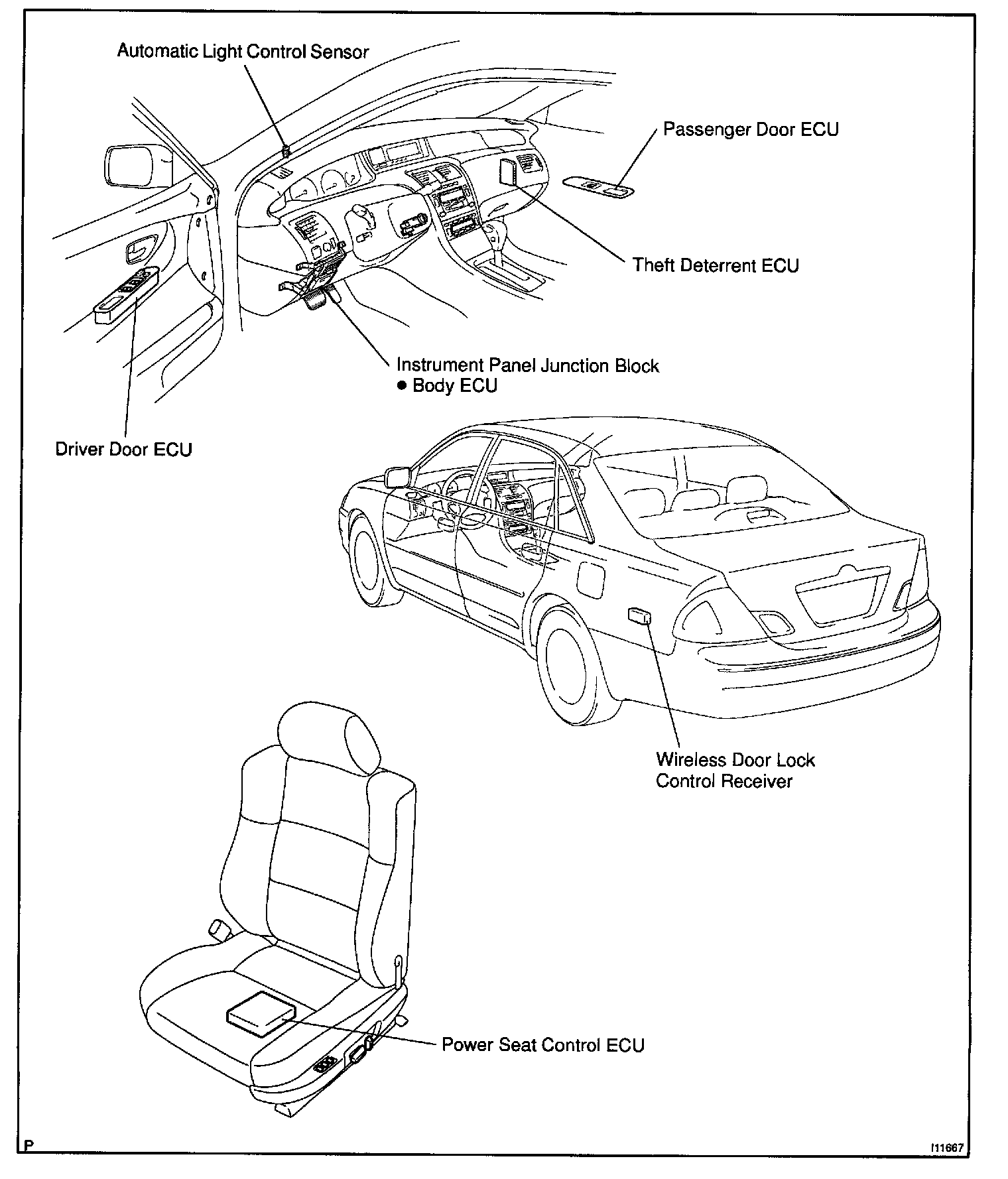 Automatic Light Control Sensor

Passenger Door ECU

Theft Deterrent ECU

Instrument Panel Junction Block
● Body ECU

Driver Door ECU

Wireless Door Lock Control Receiver

Power Seat Control ECU

P

I11667