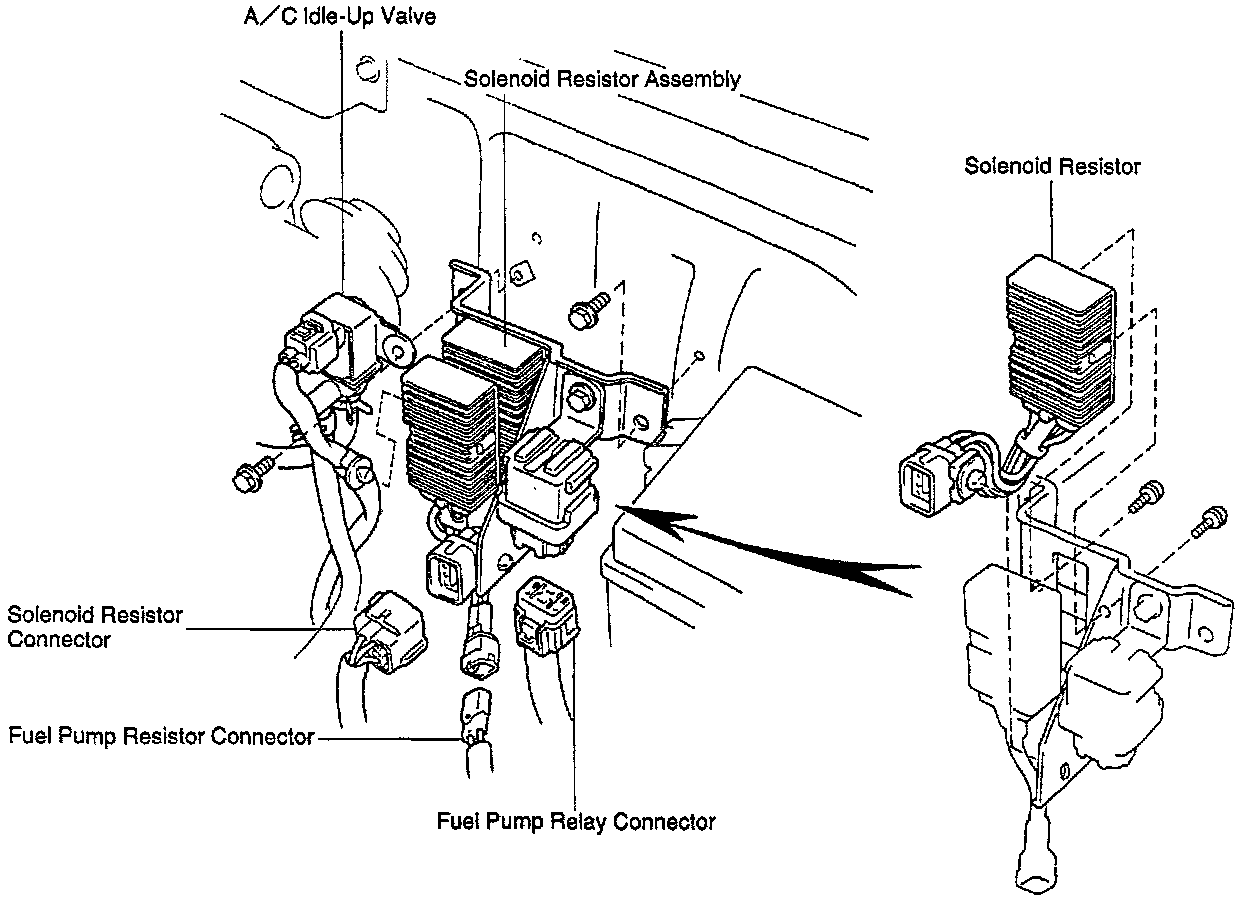 A／C Idle-Up Valve

Solenoid Resistor Assembly

Solenoid Resistor

Solenoid Resistor Connector

Fuel Pump Resistor Connector

Fuel Pump Relay Connector