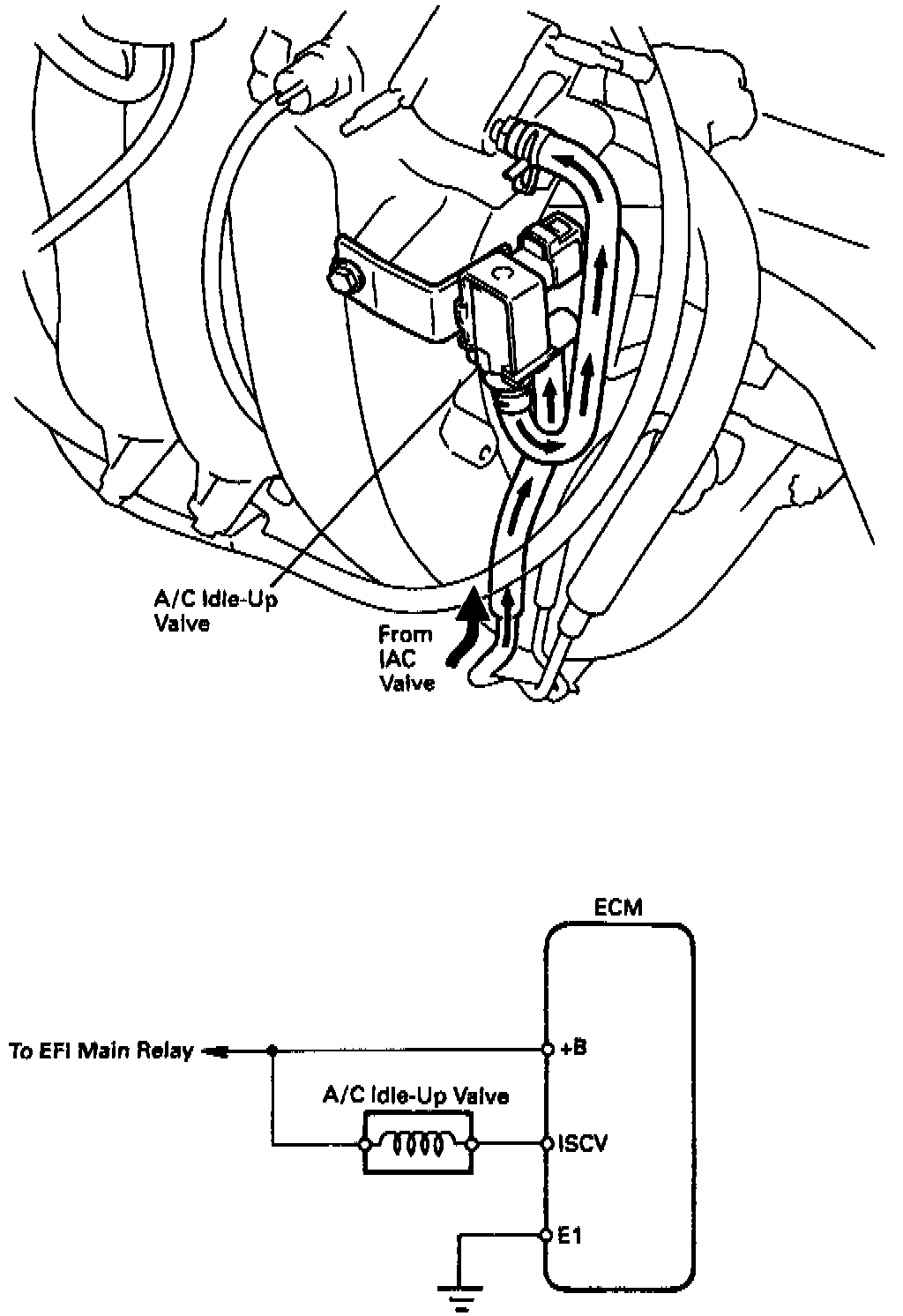 A/C Idle-Up Valve

From IAC Valve

ECM

To EFI Main Relay

+B

A/C Idle-Up Valve

ISCV

E1