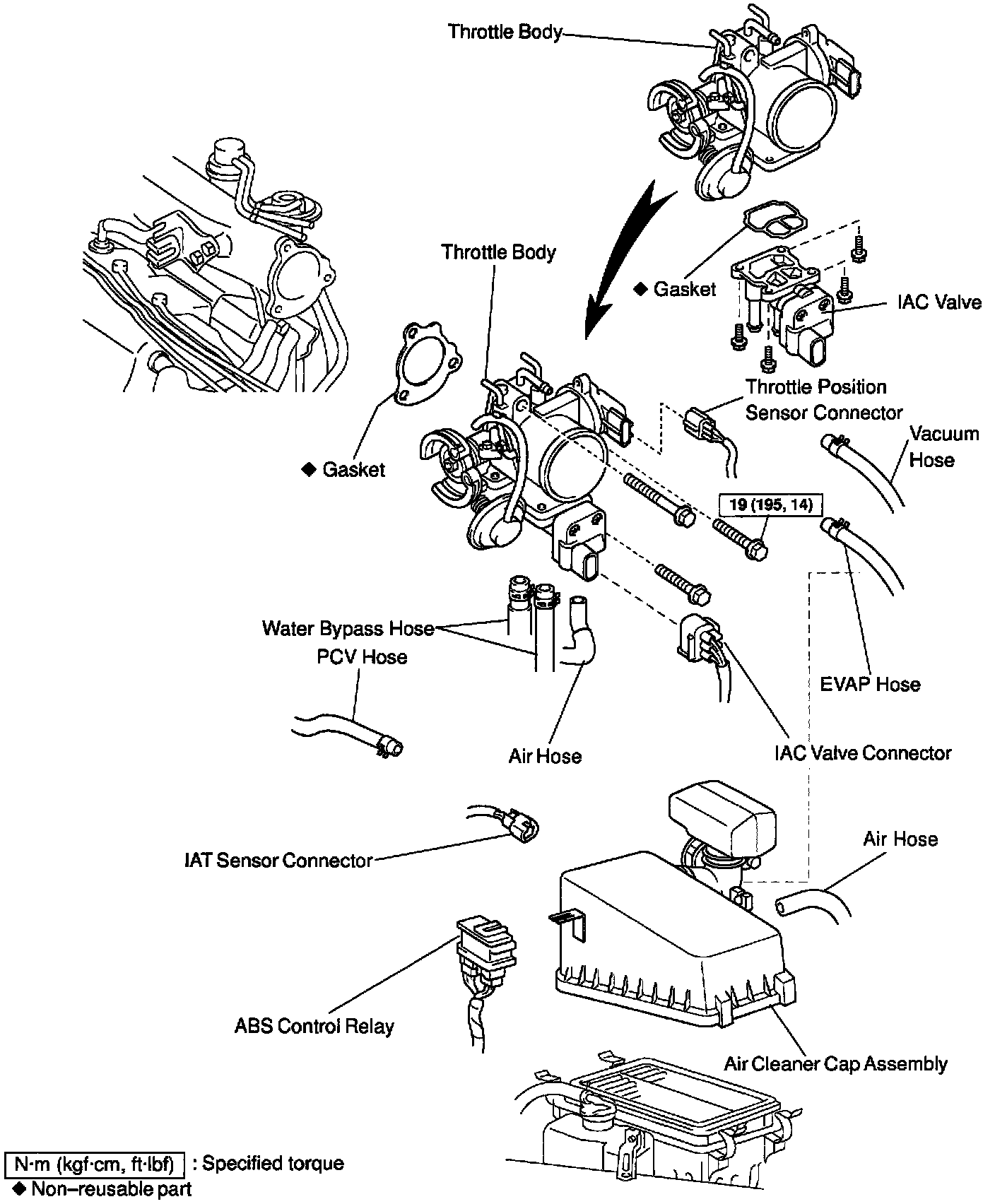 Throttle Body

Throttle Body

◆ Gasket

IAC Valve

Throttle Position Sensor Connector

Vacuum Hose

◆ Gasket

19 (195, 14)

Water Bypass Hose

PCV Hose

EVAP Hose

Air Hose

IAC Valve Connector

IAT Sensor Connector

Air Hose

ABS Control Relay

Air Cleaner Cap Assembly

N·m (kgf·cm, ft·lbf) : Specified torque
◆ Non–reusable part