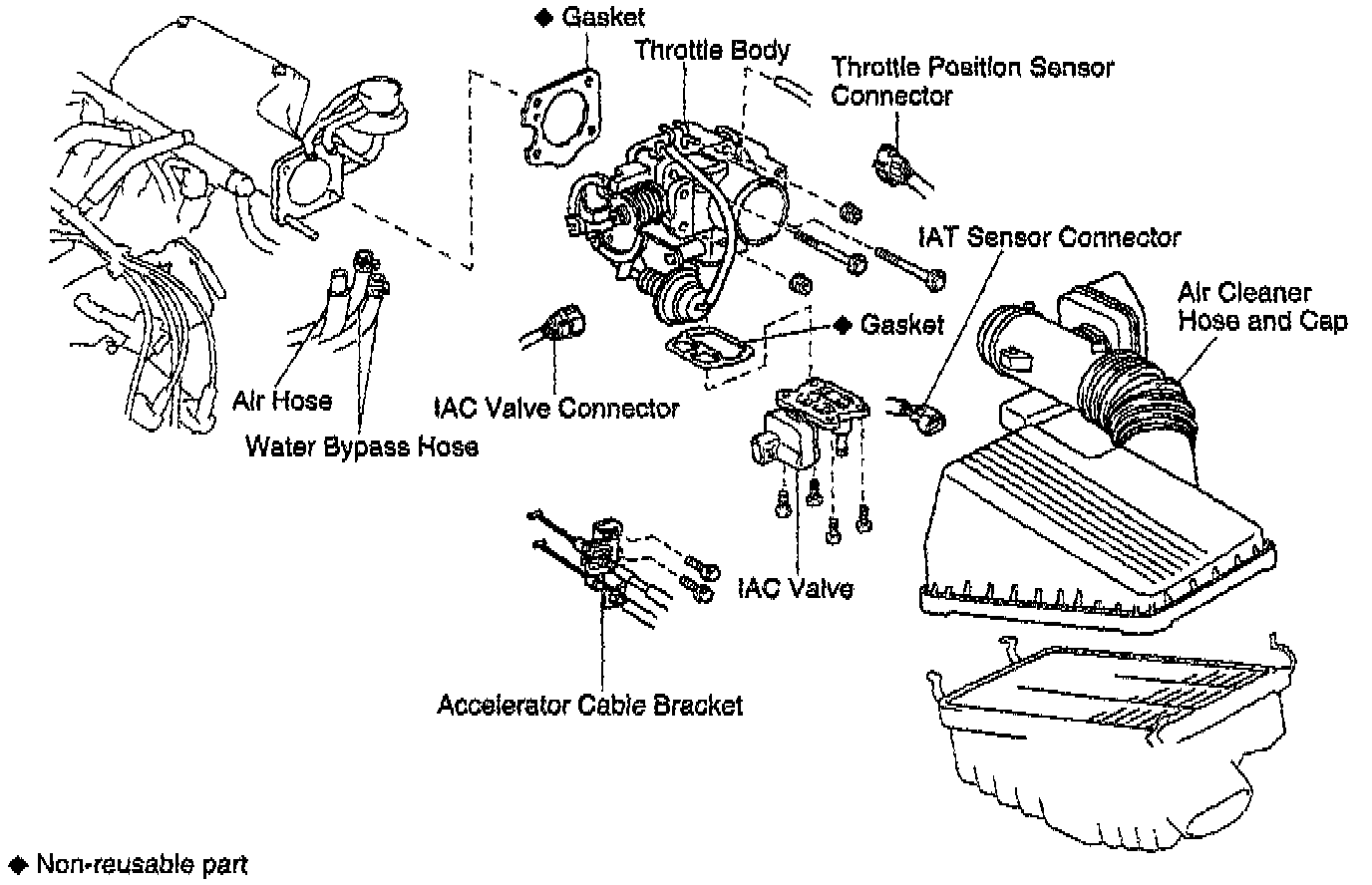 ◆ Gasket
Throttle Body
Throttle Position Sensor Connector
IAT Sensor Connector
Air Cleaner Hose and Cap
◆ Gasket
Air Hose
Water Bypass Hose
IAC Valve Connector
IAC Valve
Accelerator Cable Bracket
◆ Non-reusable part