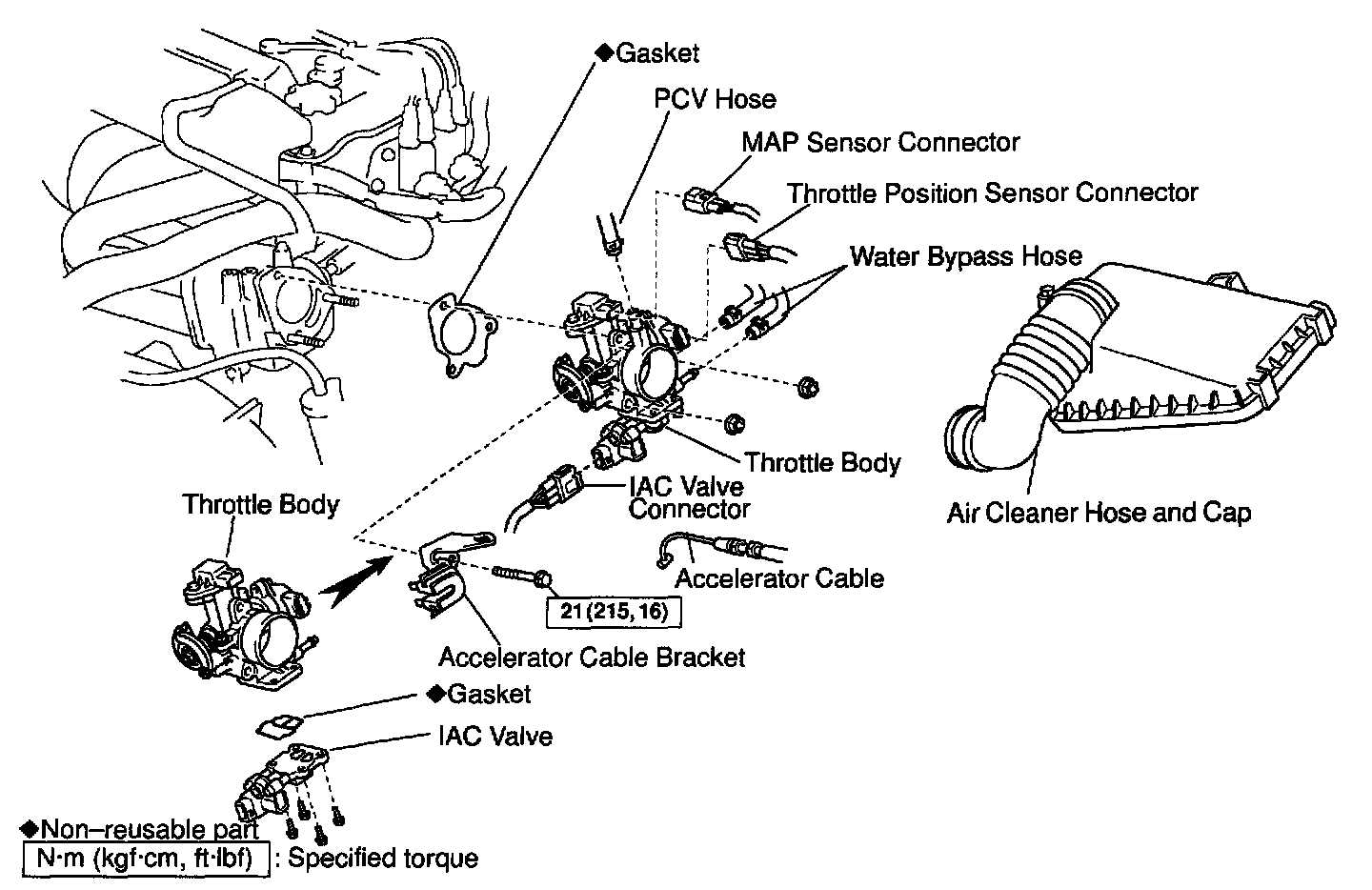 ◆Gasket
PCV Hose
MAP Sensor Connector
Throttle Position Sensor Connector
Water Bypass Hose
Throttle Body
IAC Valve Connector
Air Cleaner Hose and Cap
Throttle Body
Accelerator Cable
21 (215, 16)
Accelerator Cable Bracket
◆Gasket
IAC Valve
◆Non–reusable part
N·m (kgf·cm, ft·lbf) : Specified torque