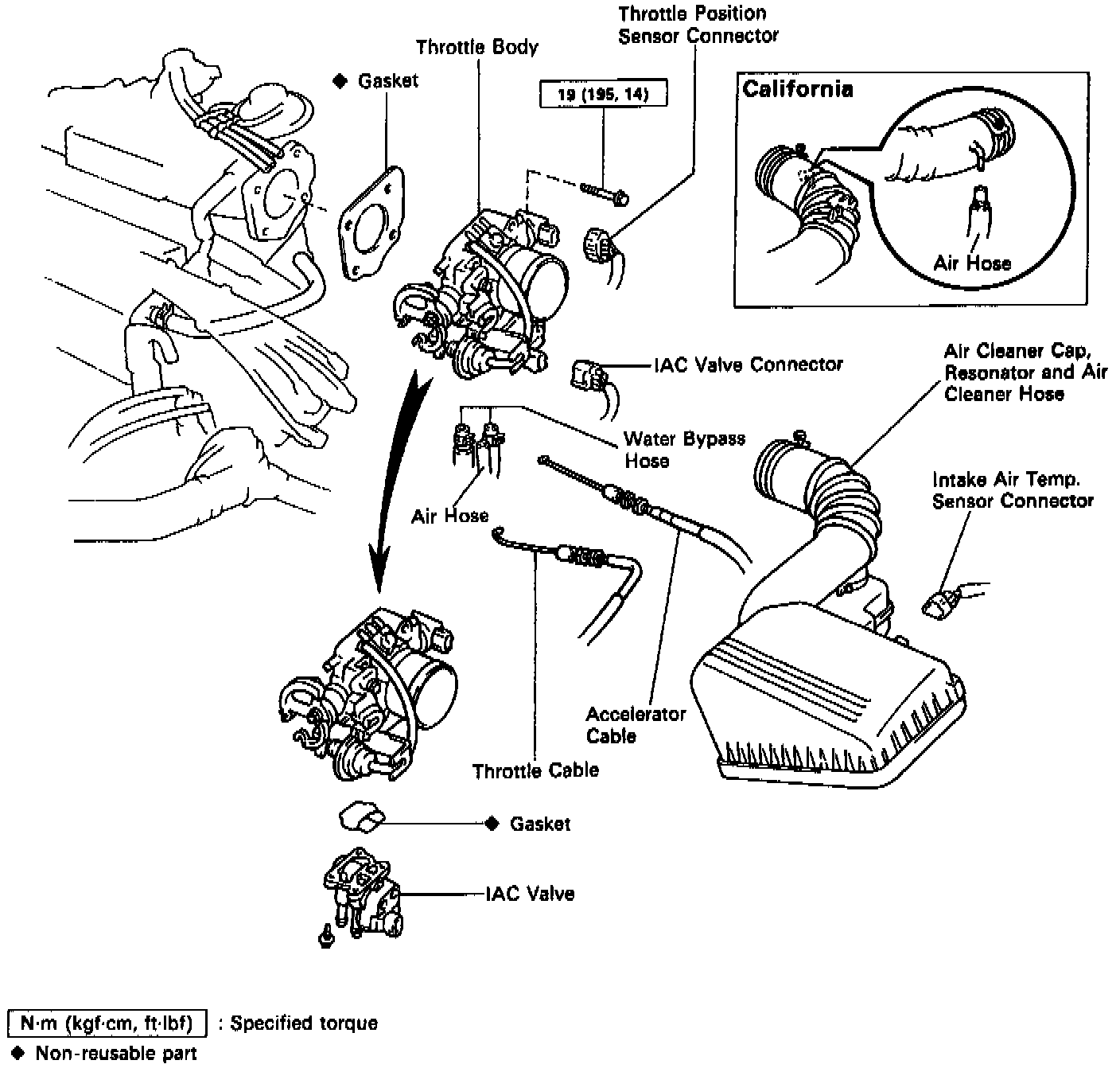 Throttle Position Sensor Connector

Throttle Body

◆ Gasket

19 (195, 14)

California

Air Hose

IAC Valve Connector

Air Cleaner Cap, Resonator and Air Cleaner Hose

Water Bypass Hose

Intake Air Temp. Sensor Connector

Air Hose

Accelerator Cable

Throttle Cable

◆ Gasket

IAC Valve

N·m (kgf·cm, ft·lbf) : Specified torque

◆ Non-reusable part