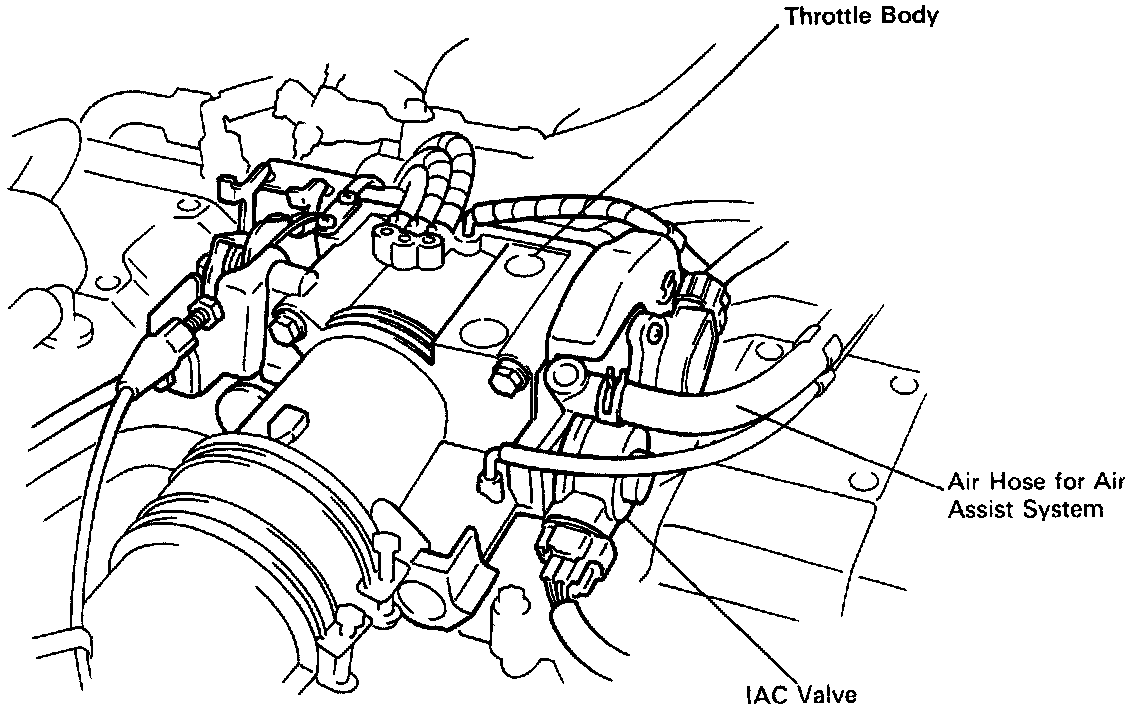 Throttle Body

Air Hose for Air Assist System

IAC Valve