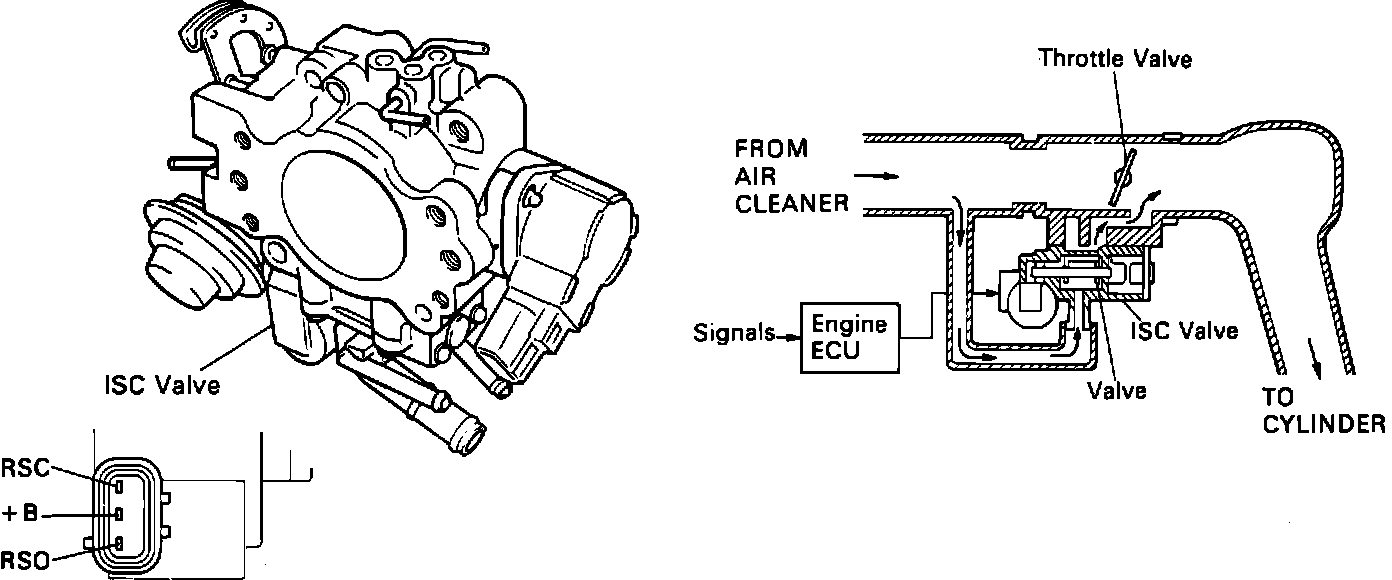 ISC Valve

RSC
+B
RSO

Throttle Valve

FROM
AIR
CLEANER

Signals
Engine
ECU

ISC Valve

Valve

TO
CYLINDER