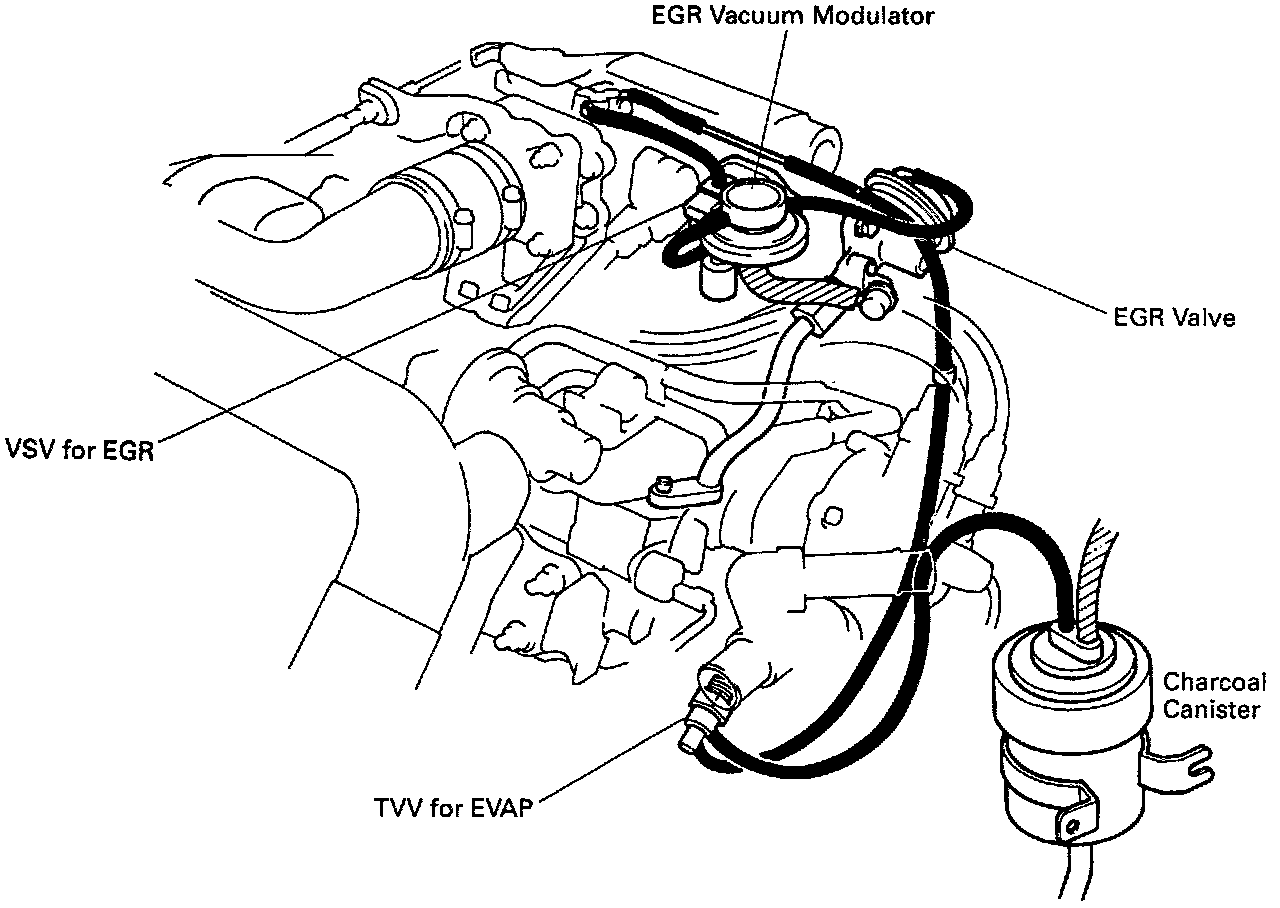 EGR Vacuum Modulator

EGR Valve

VSV for EGR

Charcoal Canister

TVV for EVAP