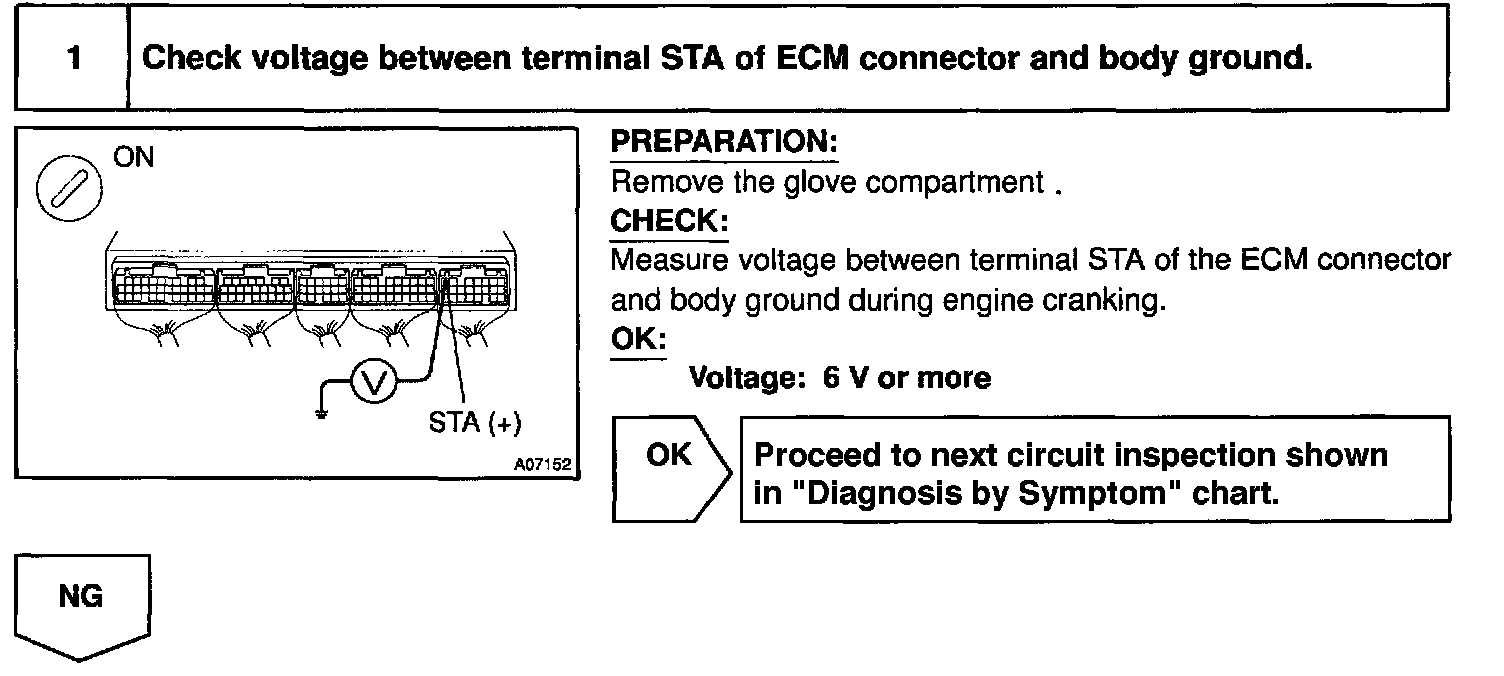 1 Check voltage between terminal STA of ECM connector and body ground.

ON

V

STA (+)

A07152

PREPARATION:
Remove the glove compartment .

CHECK:
Measure voltage between terminal STA of the ECM connector and body ground during engine cranking.

OK:
Voltage: 6 V or more

OK

Proceed to next circuit inspection shown in "Diagnosis by Symptom" chart.

NG