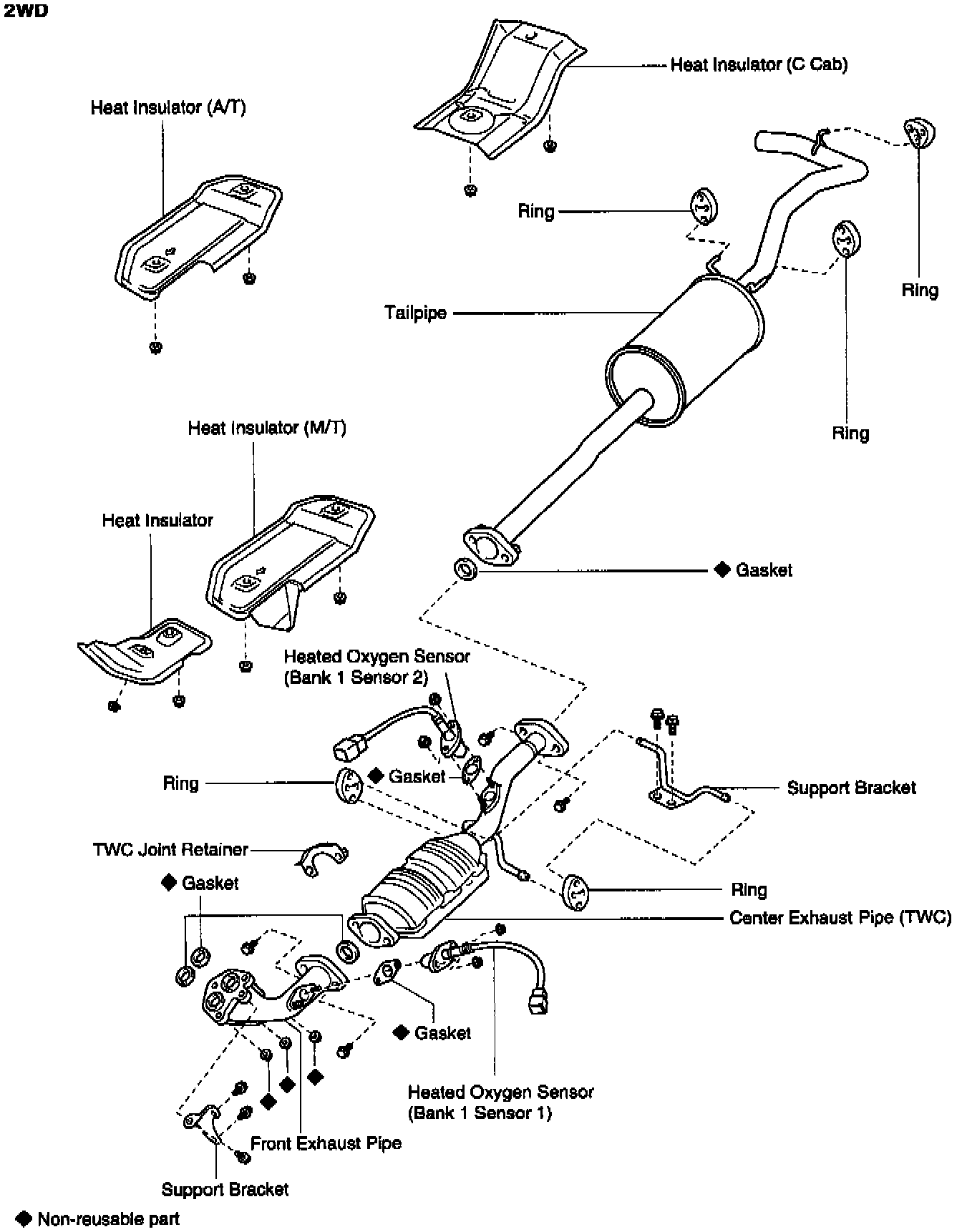 2WD

Heat Insulator (C Cab)

Heat Insulator (A/T)

Ring

Ring

Tailpipe

Ring

Heat Insulator (M/T)

Heat Insulator

◆ Gasket

Heated Oxygen Sensor (Bank 1 Sensor 2)

Ring

◆ Gasket

Support Bracket

TWC Joint Retainer

◆ Gasket

Ring

Center Exhaust Pipe (TWC)

◆ Gasket

Heated Oxygen Sensor (Bank 1 Sensor 1)

Front Exhaust Pipe

Support Bracket

◆ Non-reusable part