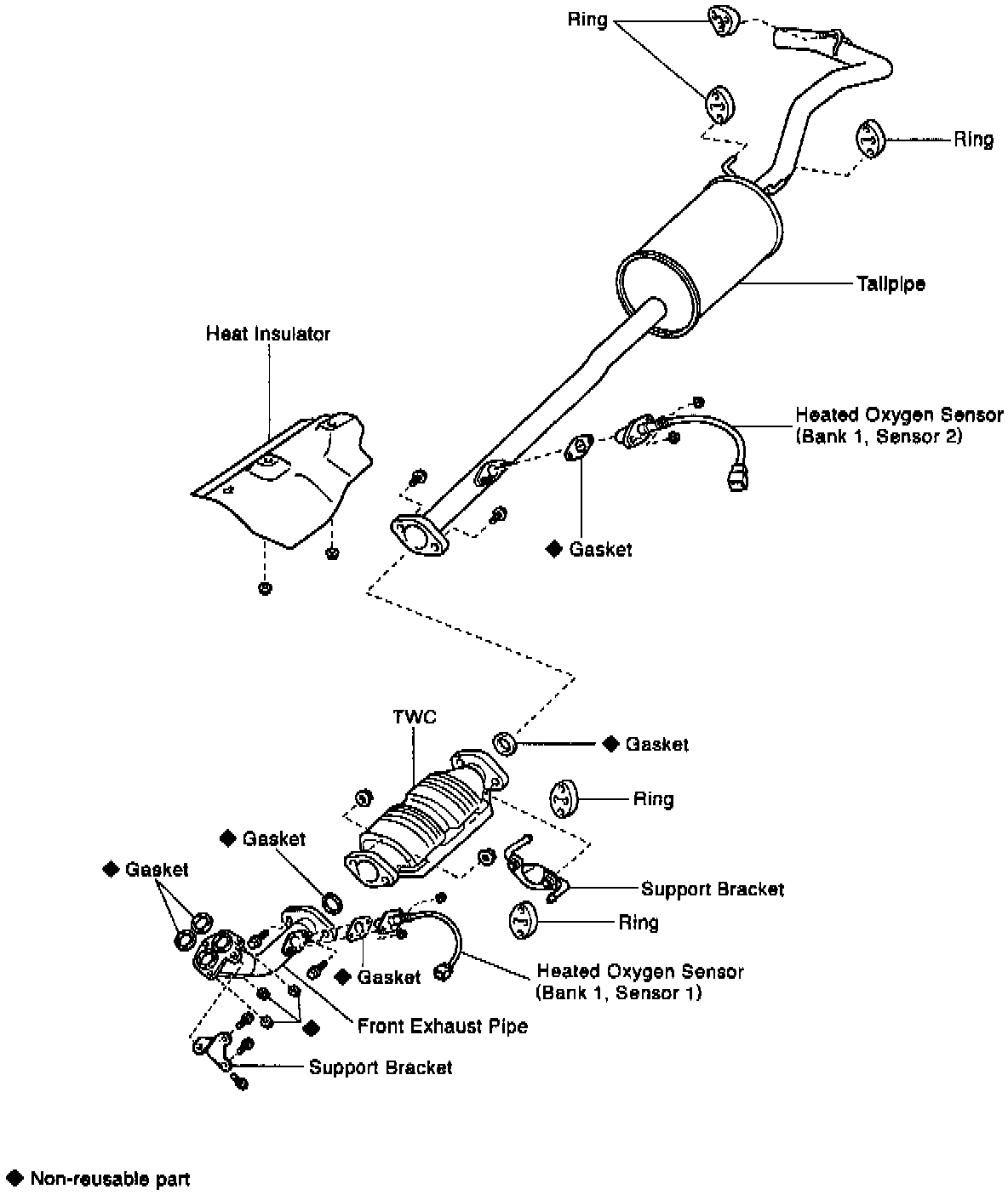 Ring

Ring

Tailpipe

Heat Insulator

Heated Oxygen Sensor
(Bank 1, Sensor 2)

◆ Gasket

TWC

◆ Gasket

Ring

◆ Gasket

◆ Gasket

Support Bracket

Ring

◆ Gasket

Heated Oxygen Sensor
(Bank 1, Sensor 1)

◆

Front Exhaust Pipe

Support Bracket

◆ Non-reusable part