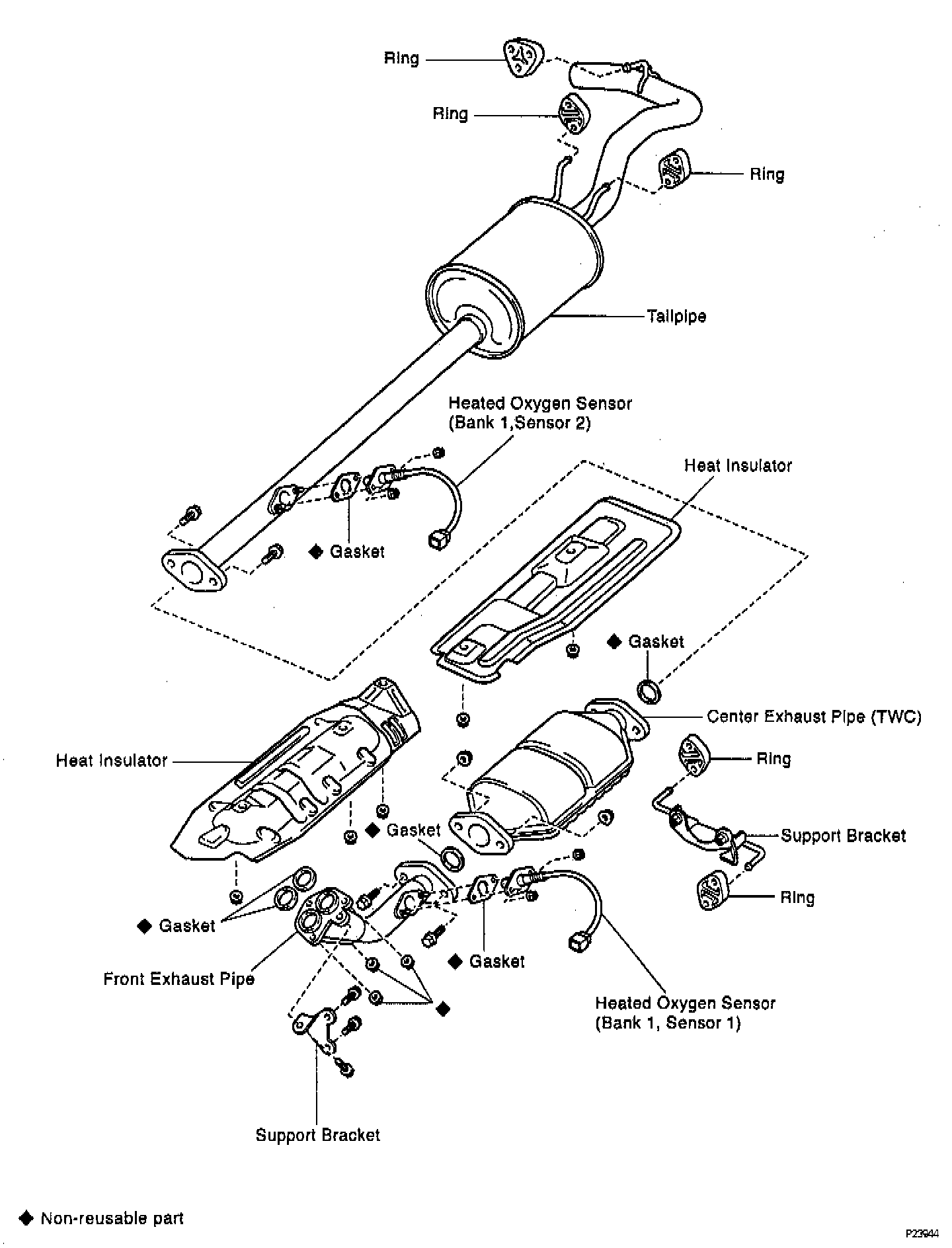 Ring

Ring

Ring

Tailpipe

Heated Oxygen Sensor (Bank 1,Sensor 2)

Heat Insulator

◆ Gasket

◆ Gasket

Center Exhaust Pipe (TWC)

Heat Insulator

Ring

◆ Gasket

Support Bracket

Ring

◆ Gasket

◆ Gasket

Front Exhaust Pipe

◆

Heated Oxygen Sensor (Bank 1, Sensor 1)

Support Bracket

◆ Non-reusable part

P23944