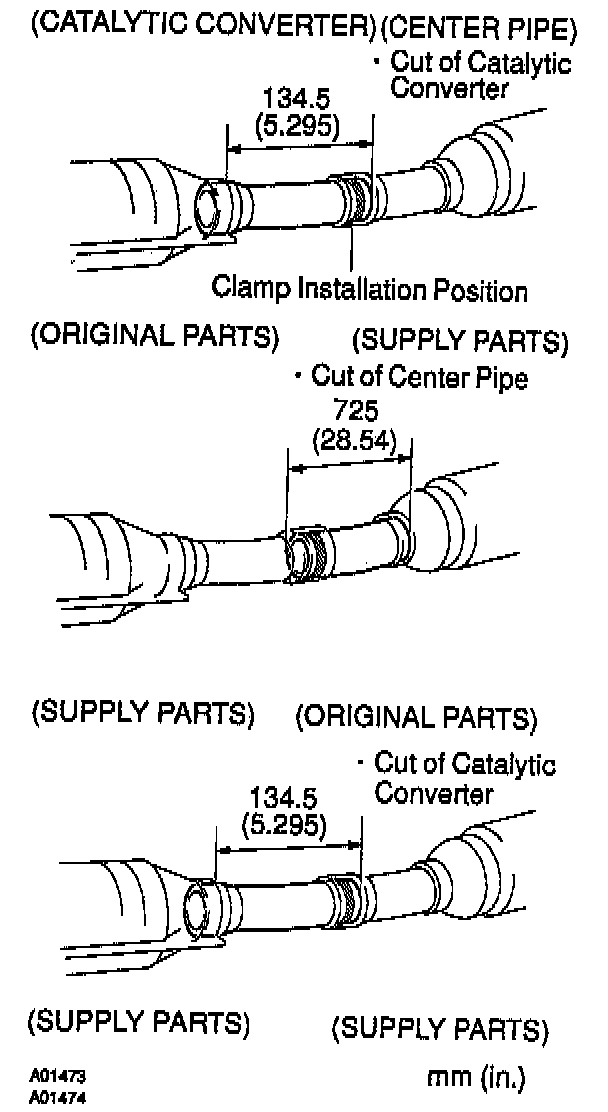 (CATALYTIC CONVERTER) (CENTER PIPE)
· Cut of Catalytic Converter
134.5
(5.295)
Clamp Installation Position
(ORIGINAL PARTS) (SUPPLY PARTS)
· Cut of Center Pipe
725
(28.54)
(SUPPLY PARTS) (ORIGINAL PARTS)
· Cut of Catalytic Converter
134.5
(5.295)
(SUPPLY PARTS) (SUPPLY PARTS)
A01473
A01474
mm (in.)