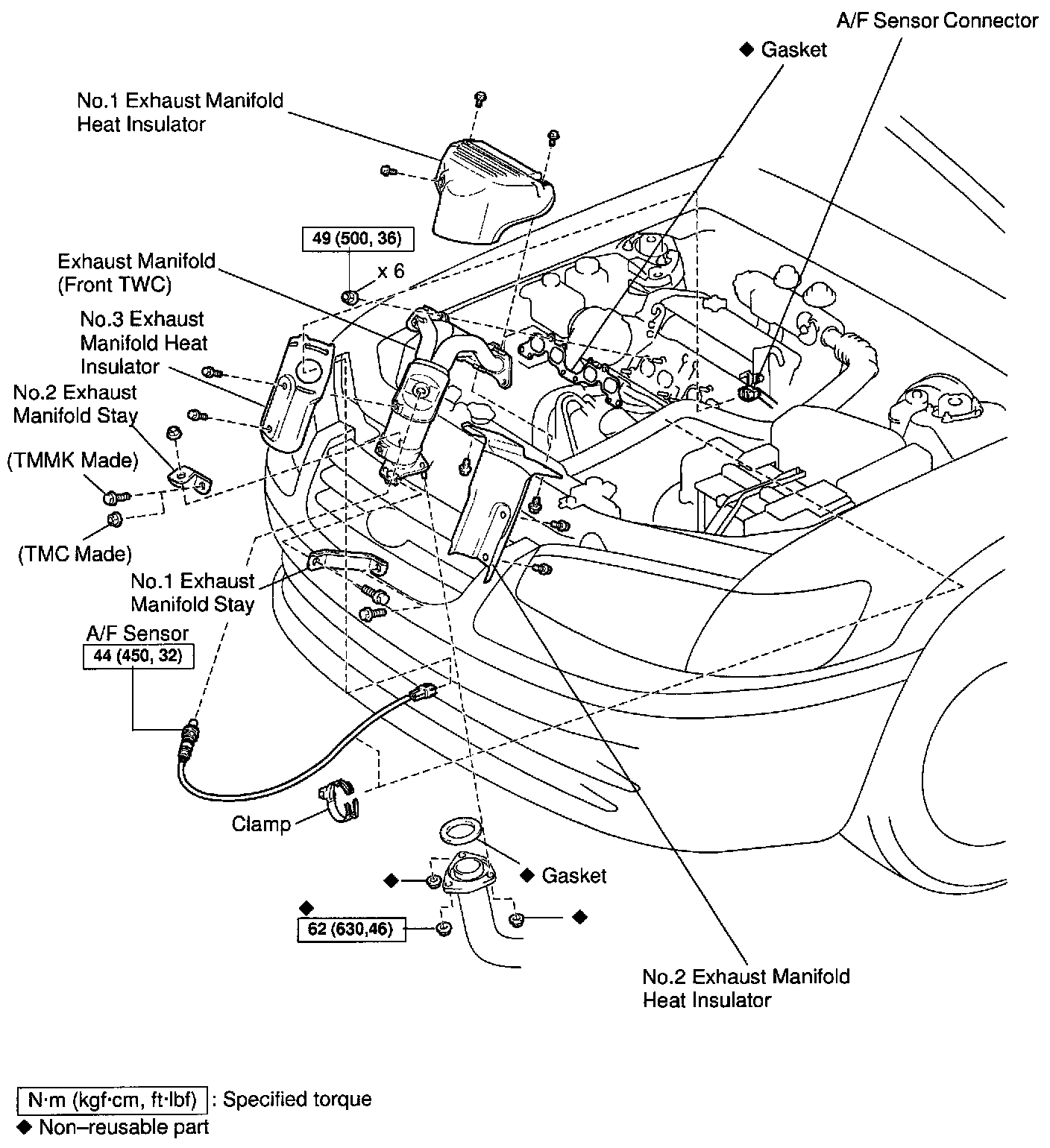 A/F Sensor Connector

◆ Gasket

No.1 Exhaust Manifold
Heat Insulator

49 (500, 36)

x 6

Exhaust Manifold
(Front TWC)

No.3 Exhaust
Manifold Heat
Insulator

No.2 Exhaust
Manifold Stay

(TMMK Made)

(TMC Made)

No.1 Exhaust
Manifold Stay

A/F Sensor
44 (450, 32)

Clamp

◆ Gasket

◆

◆

◆
62 (630,46)

No.2 Exhaust Manifold
Heat Insulator

N·m (kgf·cm, ft·lbf) : Specified torque
◆ Non–reusable part