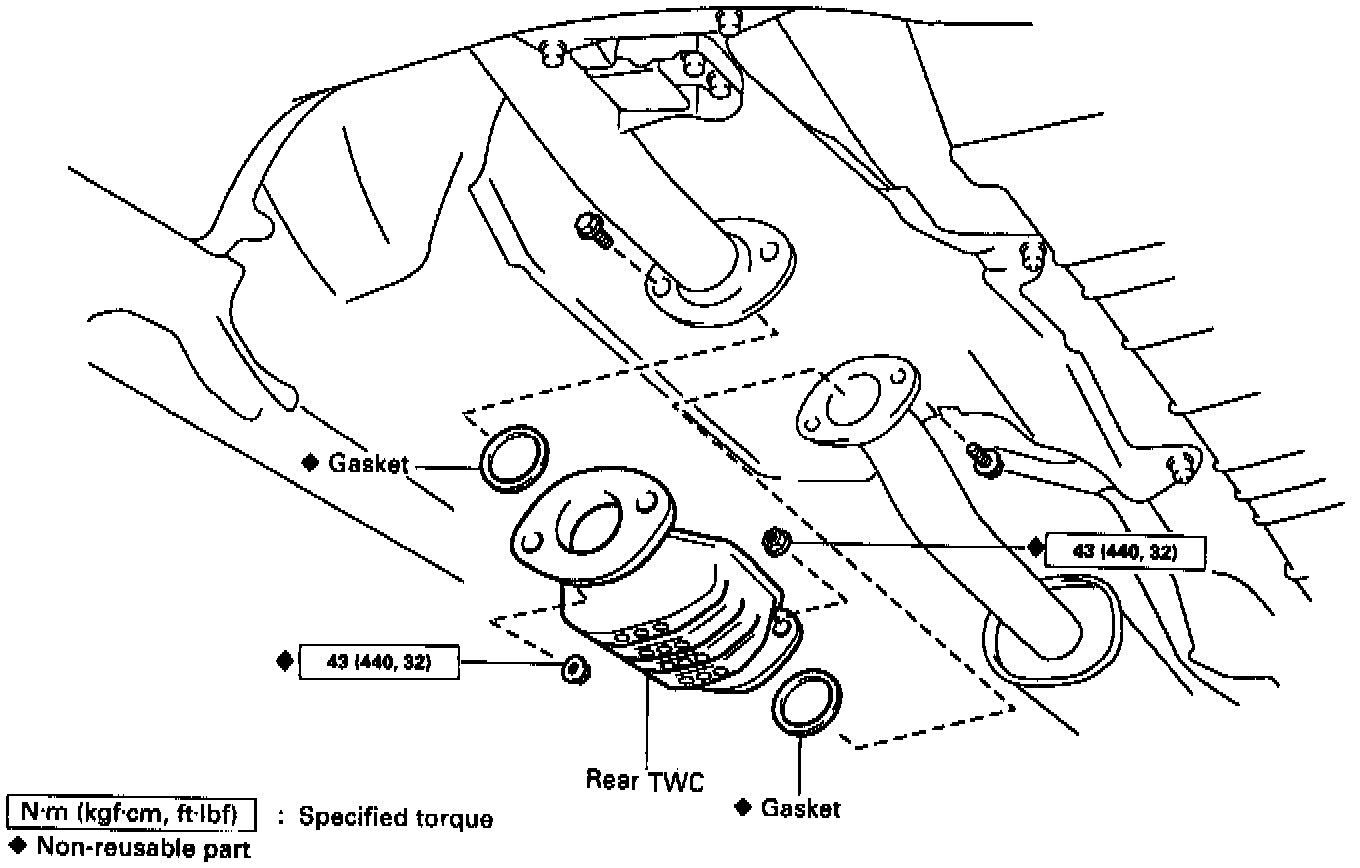 ◆ Gasket

◆ 43 (440, 32)

◆ 43 (440, 32)

Rear TWC

◆ Gasket

N·m (kgf·cm, ft·lbf) : Specified torque
◆ Non-reusable part