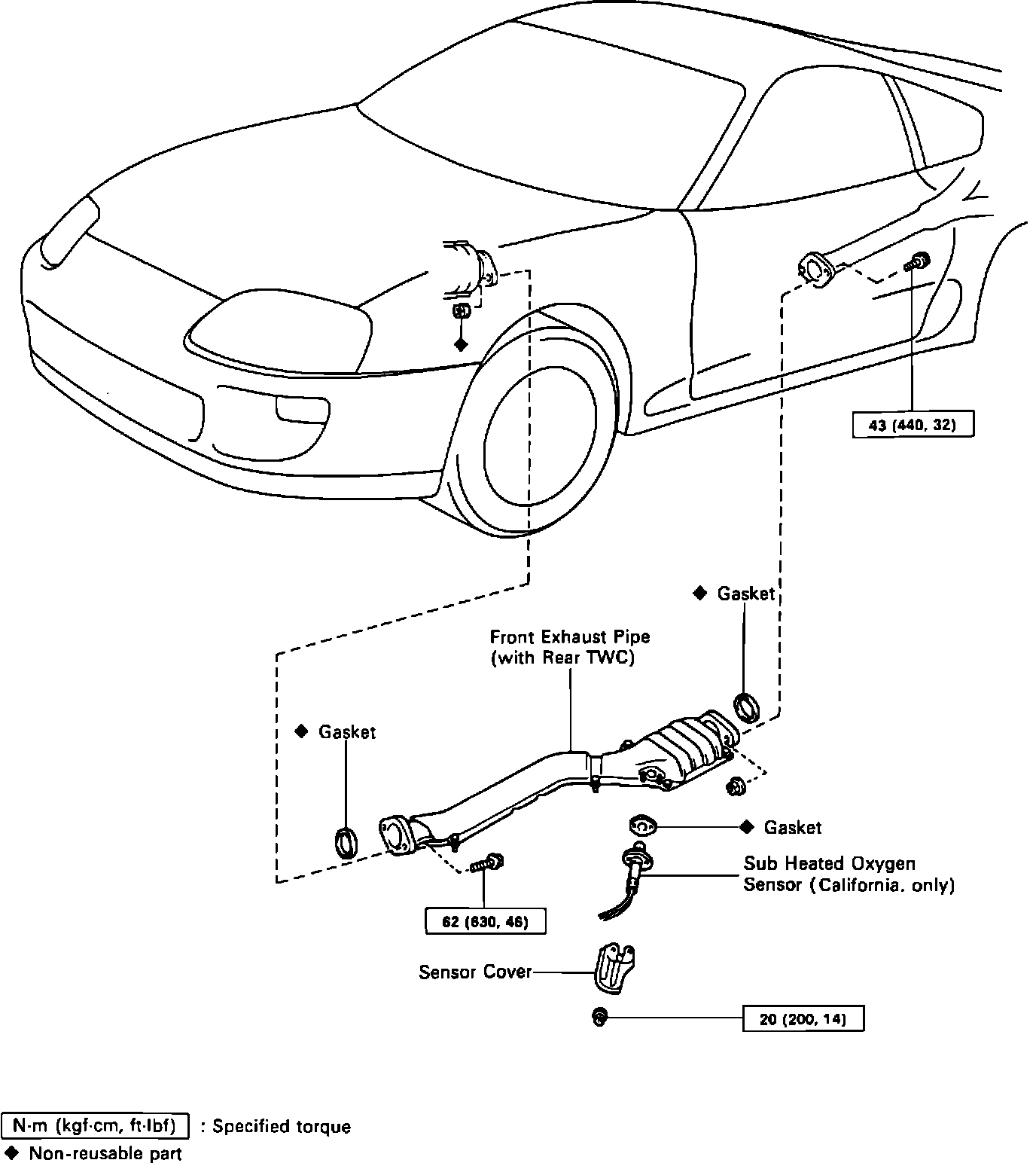 ◆

43 (440, 32)

◆ Gasket

Front Exhaust Pipe
(with Rear TWC)

◆ Gasket

◆ Gasket

Sub Heated Oxygen Sensor (California. only)

62 (630, 46)

Sensor Cover

20 (200, 14)

N·m (kgf·cm, ft·lbf) : Specified torque
◆ Non-reusable part